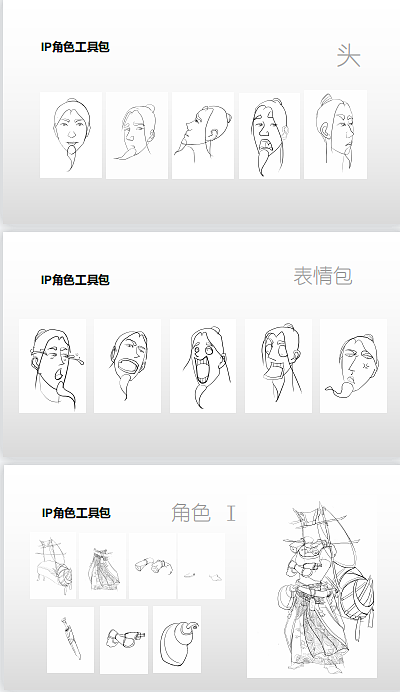 IP角色工具包

头

IP角色工具包

表情包

IP角色工具包

角色 I