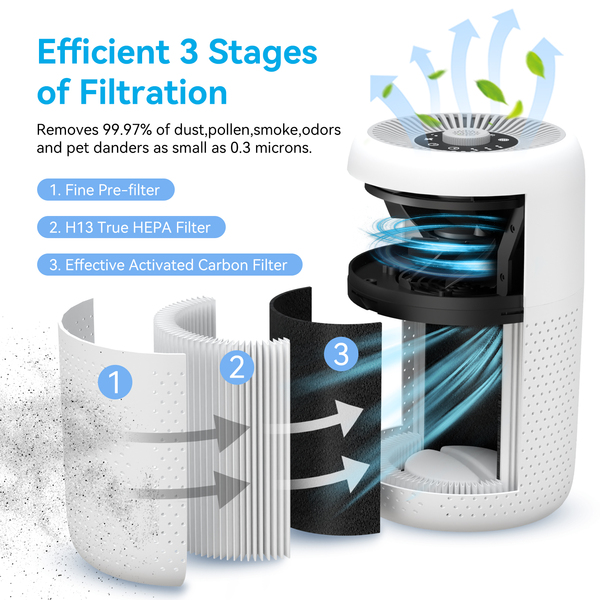 Efficient 3 Stages of Filtration

Removes 99.97% of dust,pollen,smoke,odors and pet danders as small as 0.3 microns.

1. Fine Pre-filter

2. H13 True HEPA Filter

3. Effective Activated Carbon Filter

1

2

3