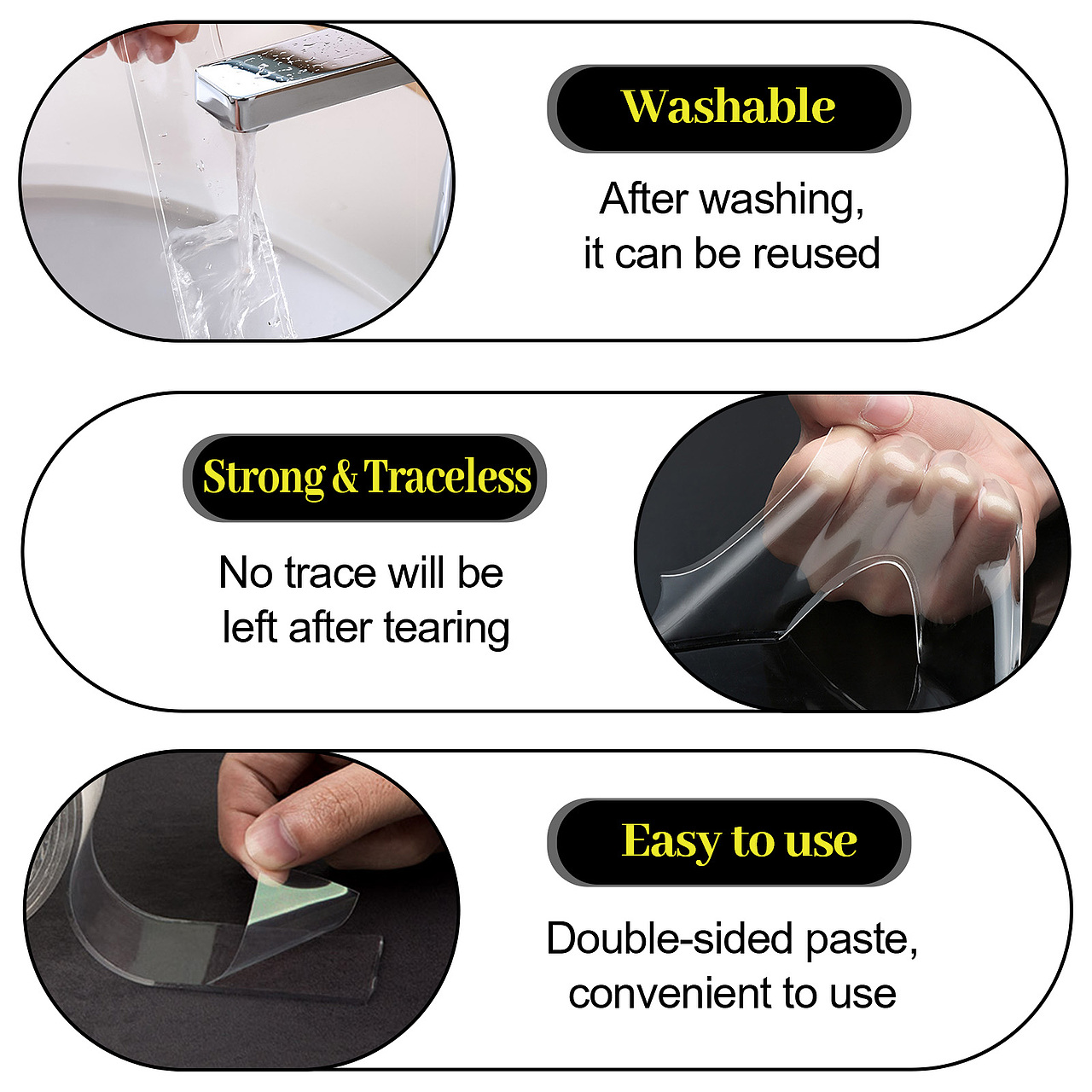 Washable

After washing, it can be reused

Strong & Traceless

No trace will be left after tearing

Easy to use

Double-sided paste, convenient to use