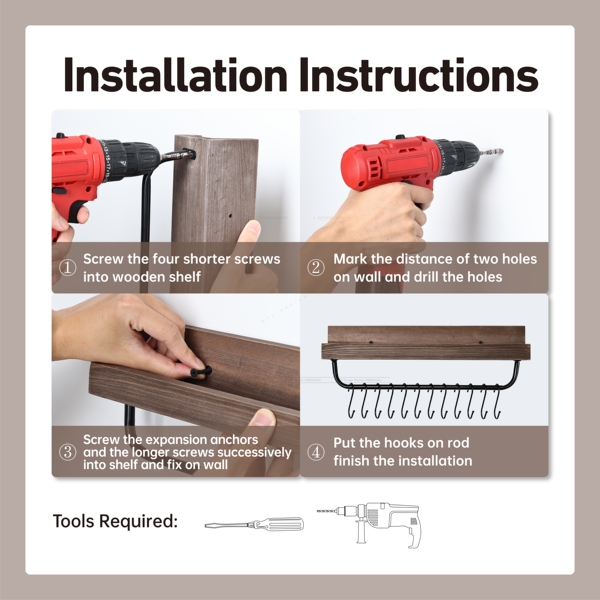 Installation Instructions

① Screw the four shorter screws into wooden shelf

② Mark the distance of two holes on wall and drill the holes

③ Screw the expansion anchors and the longer screws successively into shelf and fix on wall

④ Put the hooks on rod finish the installation

Tools Required: