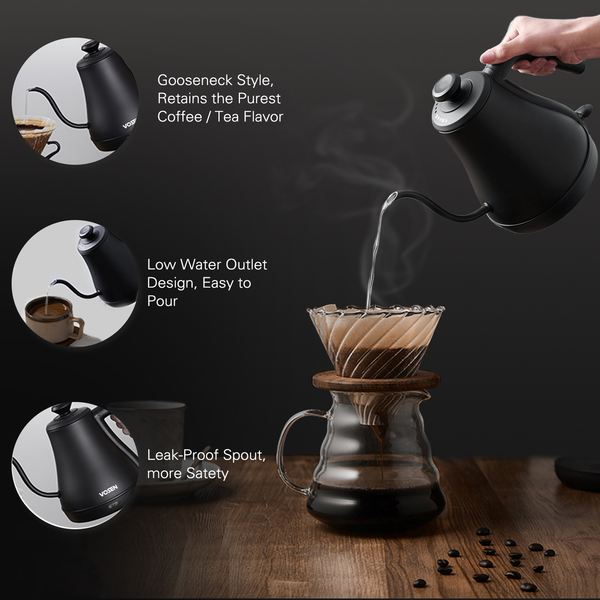 VOSEN

Gooseneck Style, Retains the Purest Coffee / Tea Flavor

Low Water Outlet Design, Easy to Pour

VOSEN

Leak-Proof Spout, more Satety