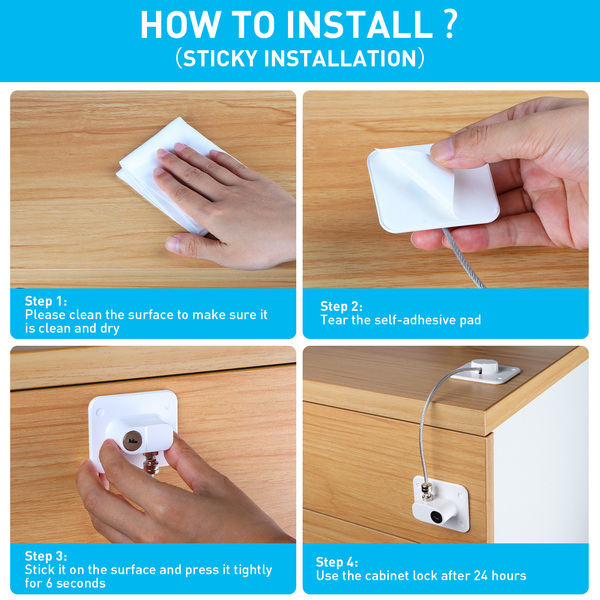 HOW TO INSTALL ?
(STICKY INSTALLATION)

Step 1:
Please clean the surface to make sure it is clean and dry

Step 2:
Tear the self-adhesive pad

Step 3:
Stick it on the surface and press it tightly for 6 seconds

Step 4:
Use the cabinet lock after 24 hours