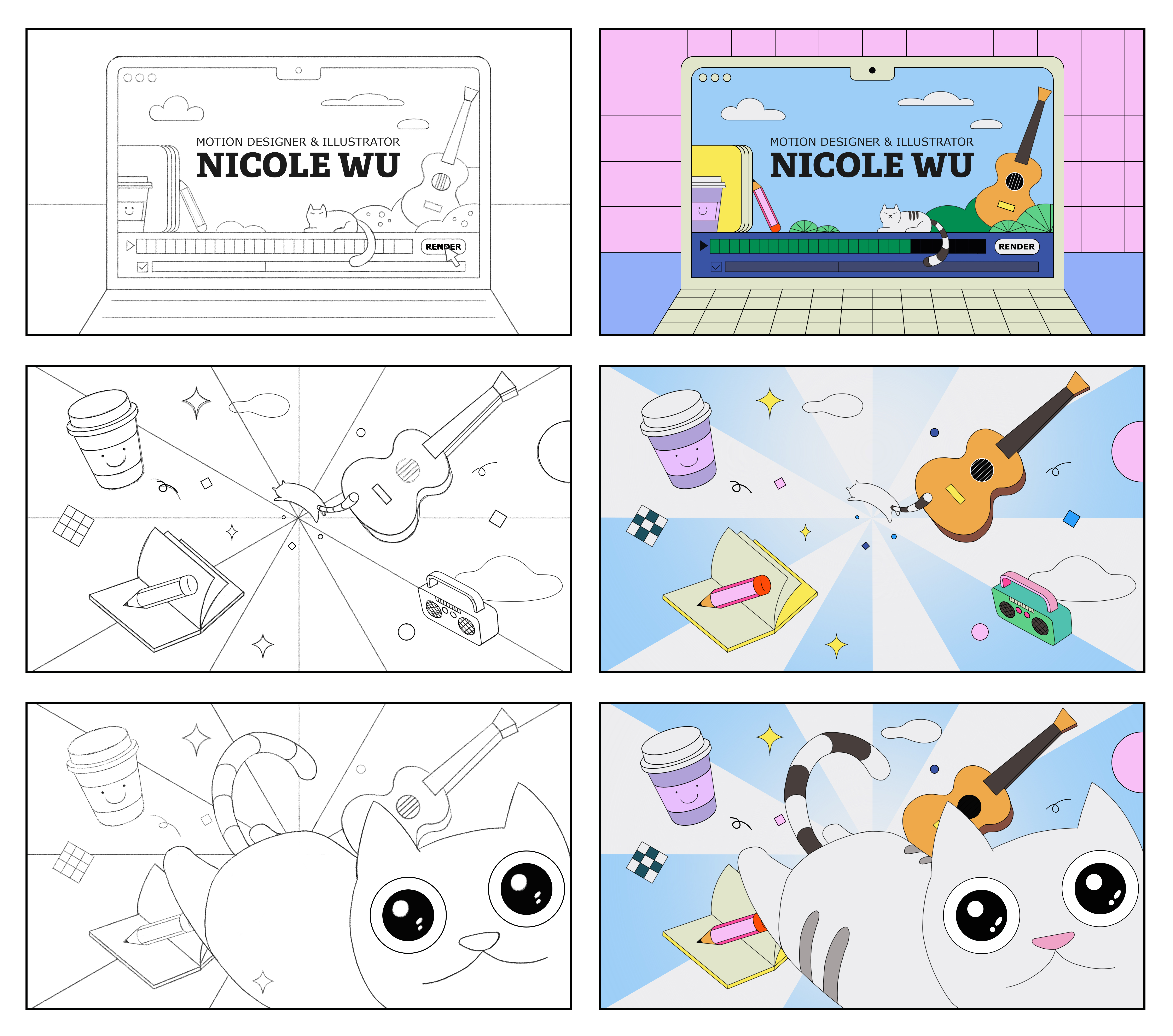 MOTION DESIGNER & ILLUSTRATOR
NICOLE WU
RENDER

MOTION DESIGNER & ILLUSTRATOR
NICOLE WU
RENDER