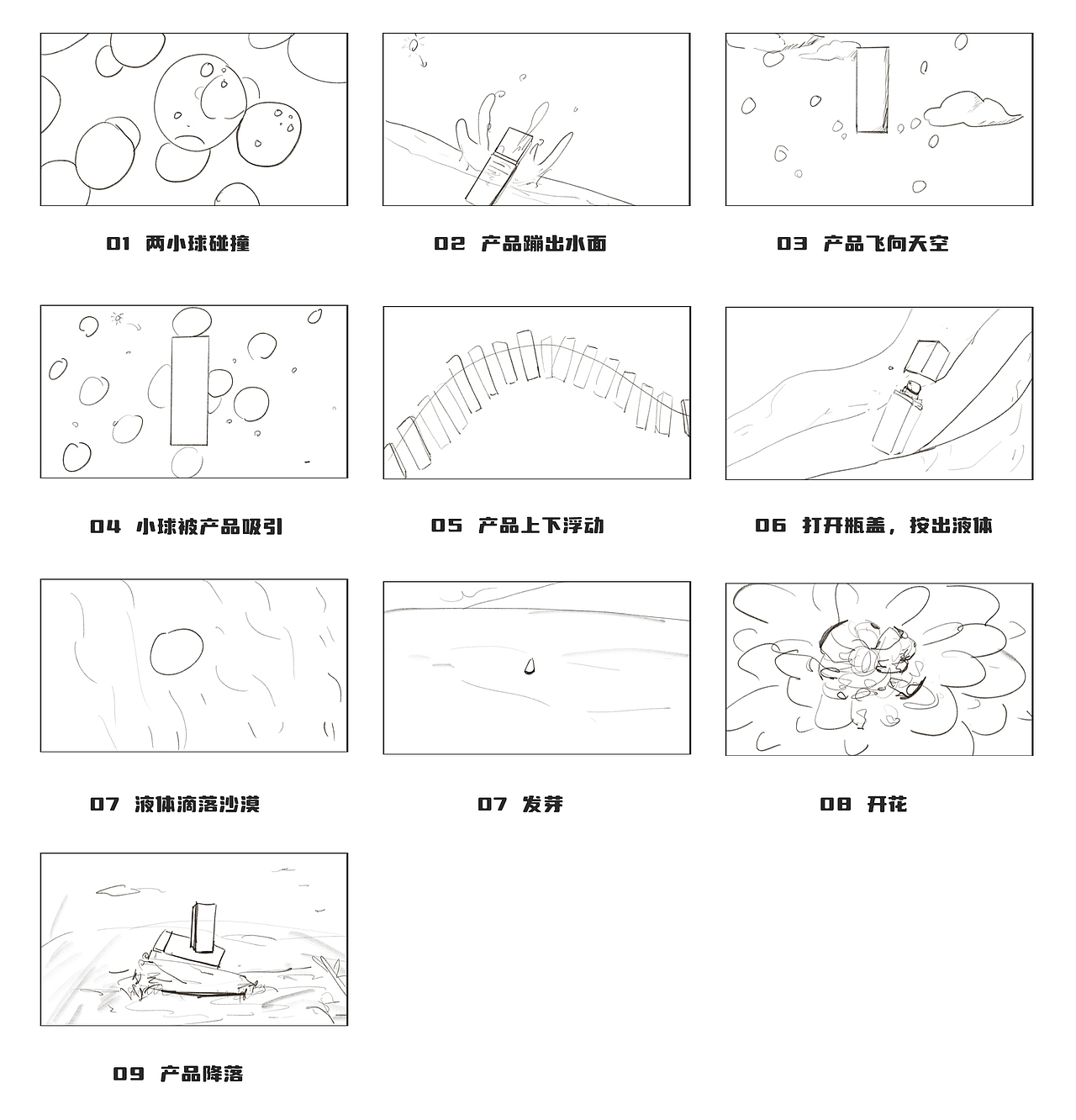 01 两小球碰撞

02 产品蹦出水面

03 产品飞向天空

04 小球被产品吸引

05 产品上下浮动

06 打开瓶盖，按出液体

07 液体滴落沙漠

07 发芽

08 开花

09 产品降落