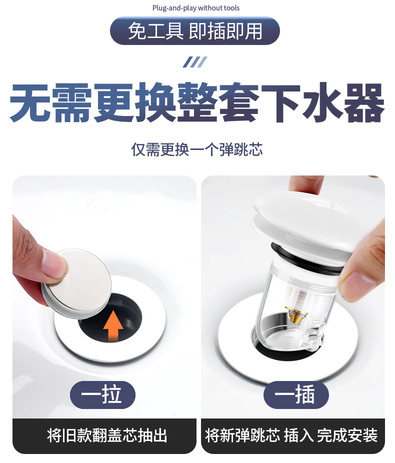 Plug-and-play without tools

免工具 即插即用

无需更换整套下水器

仅需更换一个弹跳芯

一拉

将旧款翻盖芯抽出

一插

将新弹跳芯 插入 完成安装