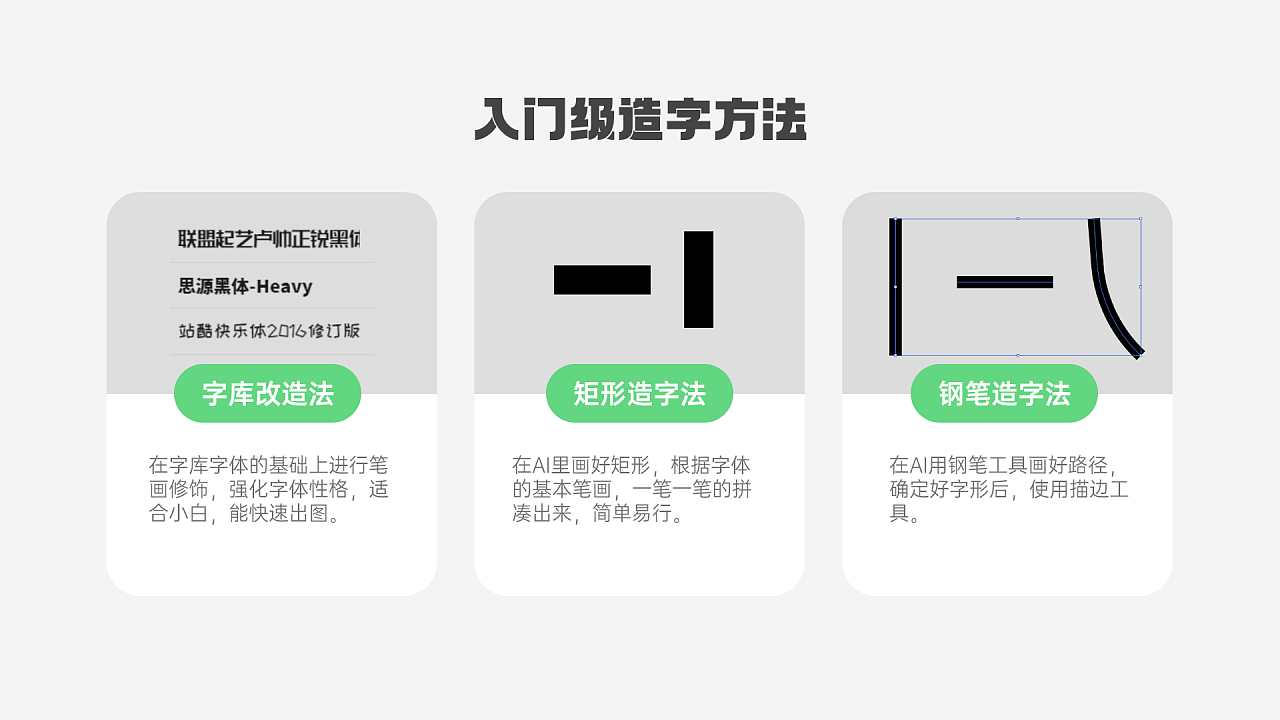 入门级造字方法

联盟起艺卢帅正锐黑体

思源黑体-Heavy

站酷快乐体2016修订版

字库改造法

在字库字体的基础上进行笔画修饰，强化字体性格，适合小白，能快速出图。

矩形造字法

在AI里画好矩形，根据字体的基本笔画，一笔一笔的拼凑出来，简单易行。

钢笔造字法

在AI用钢笔工具画好路径，确定好字形后，使用描边工具。