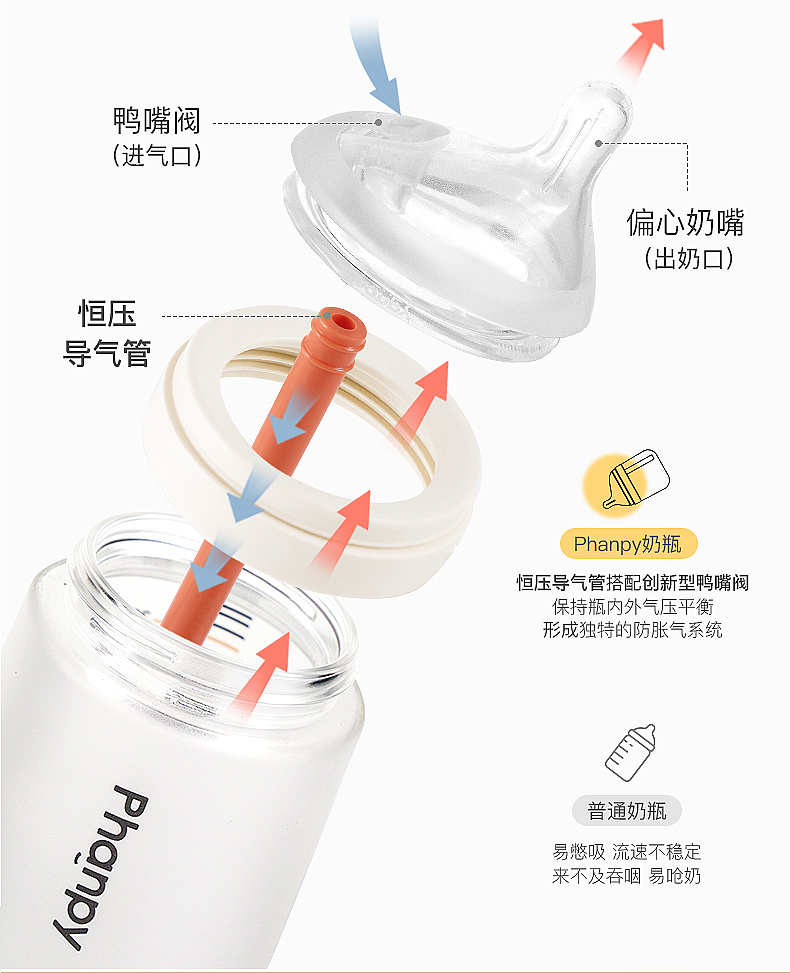 鸭嘴阀
（进气口）

偏心奶嘴
（出奶口）

恒压
导气管

Phanpy奶瓶

恒压导气管搭配创新型鸭嘴阀
保持瓶内外气压平衡
形成独特的防胀气系统

普通奶瓶

易憋吸 流速不稳定
来不及吞咽 易呛奶

Phanpy