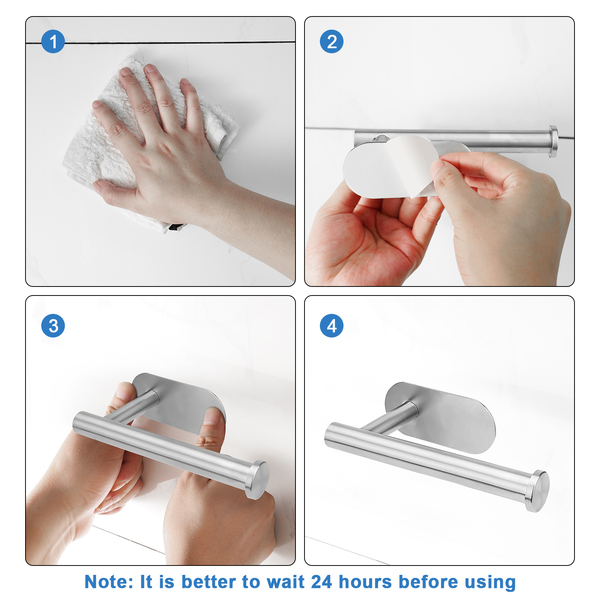 1

2

3

4

Note: It is better to wait 24 hours before using