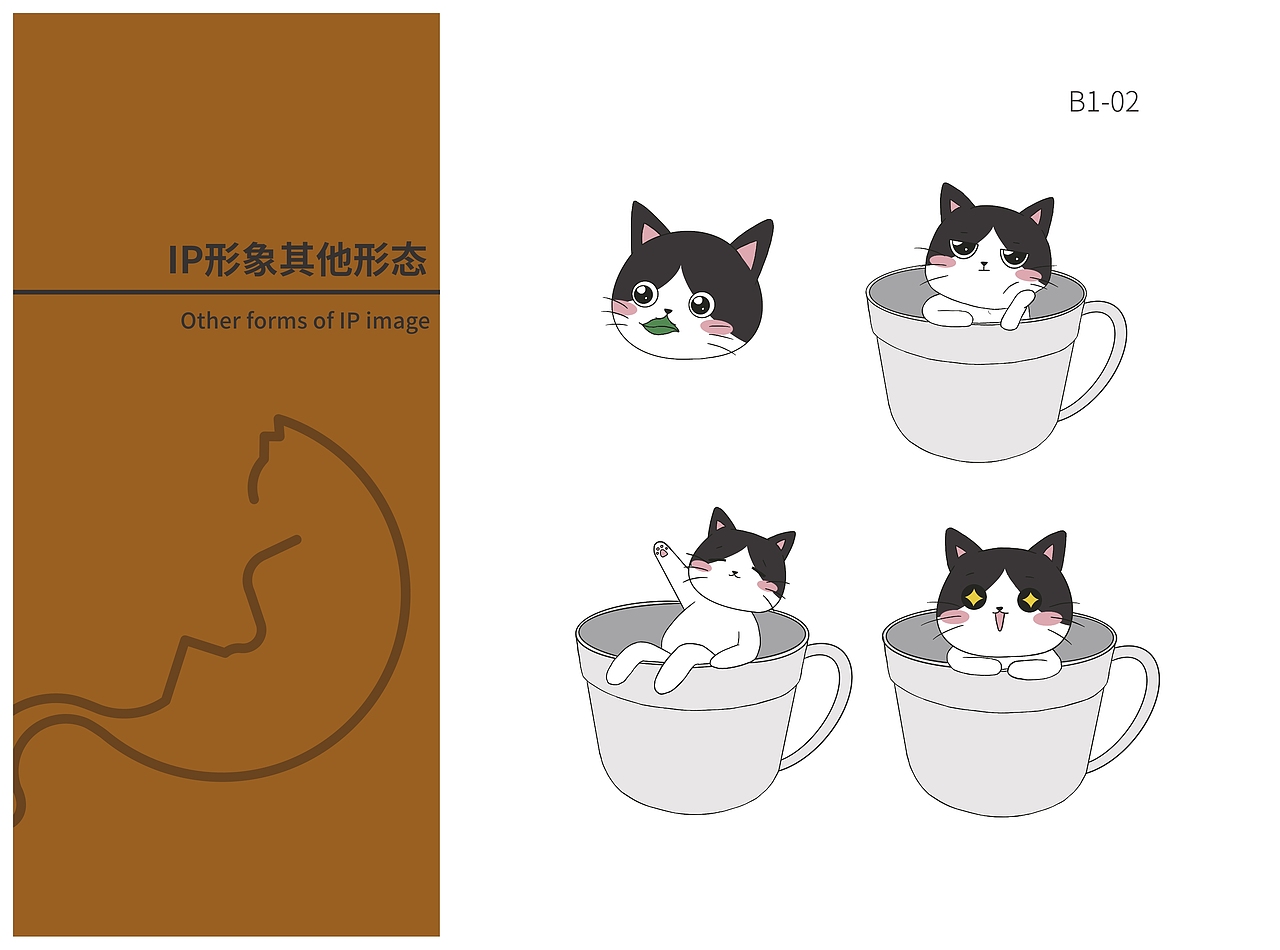 IP形象其他形态

Other forms of IP image

B1-02