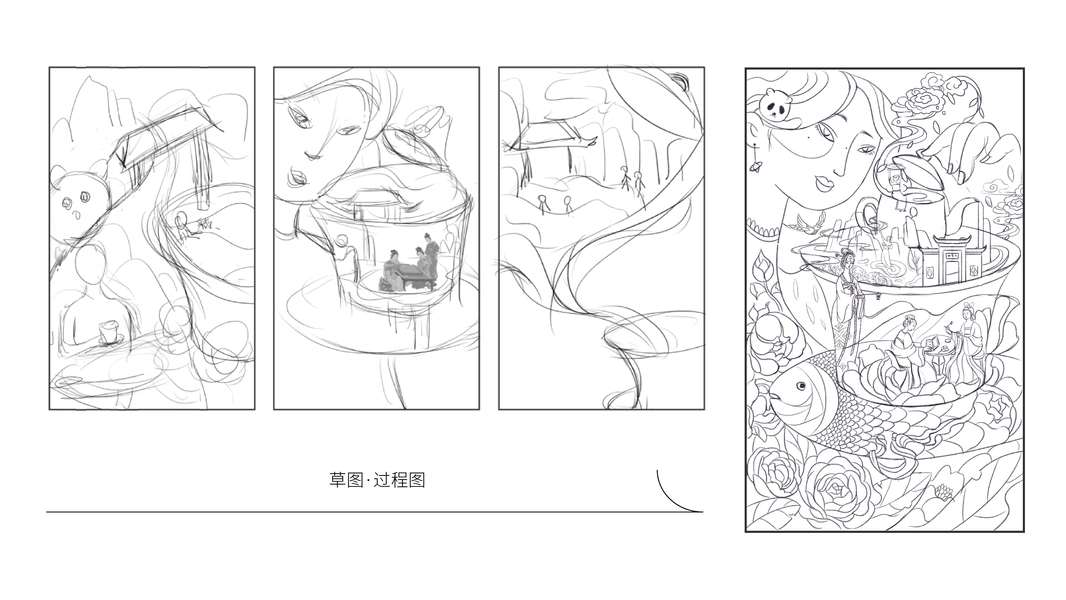 草图·过程图