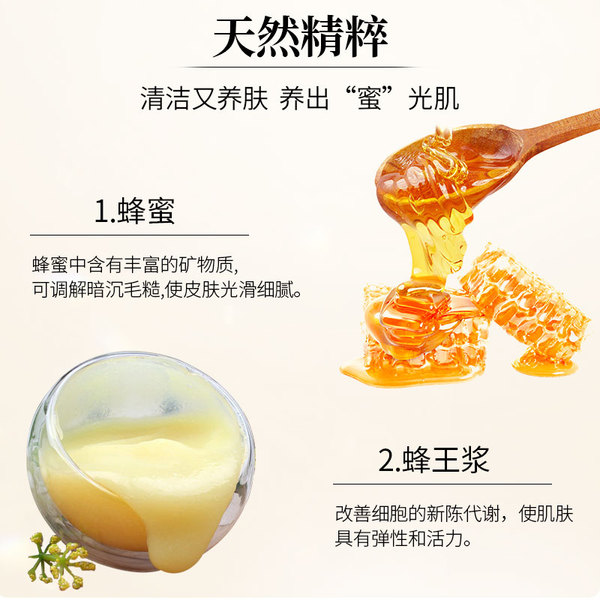 天然精粹

清洁又养肤 养出“蜜”光肌

1.蜂蜜

蜂蜜中含有丰富的矿物质,
可调解暗沉毛糙,使皮肤光滑细腻。

2.蜂王浆

改善细胞的新陈代谢，使肌肤具有弹性和活力。