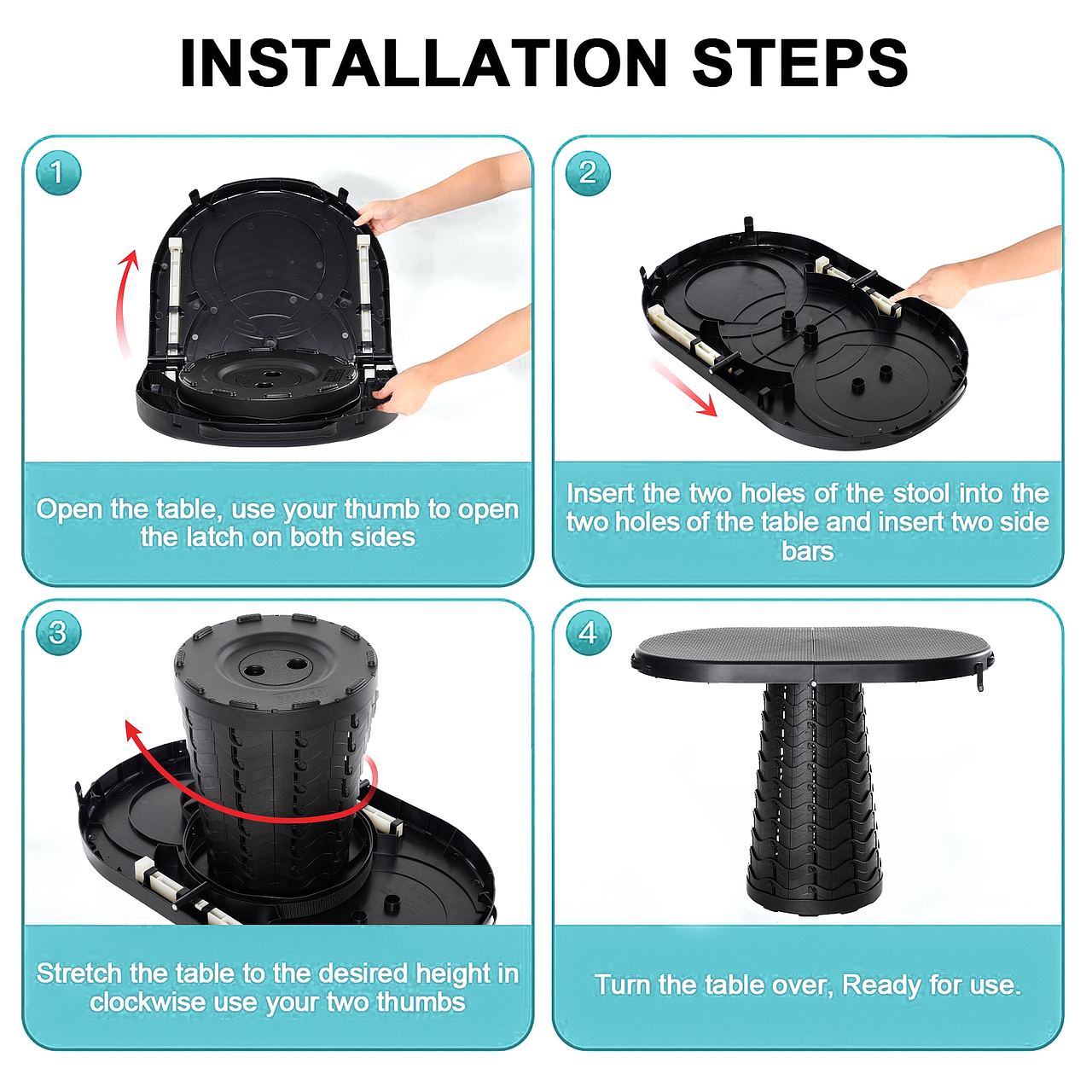 INSTALLATION STEPS

1

Open the table, use your thumb to open the latch on both sides

2

Insert the two holes of the stool into the two holes of the table and insert two side bars

3

Stretch the table to the desired height in clockwise use your two thumbs

4

Turn the table over, Ready for use.