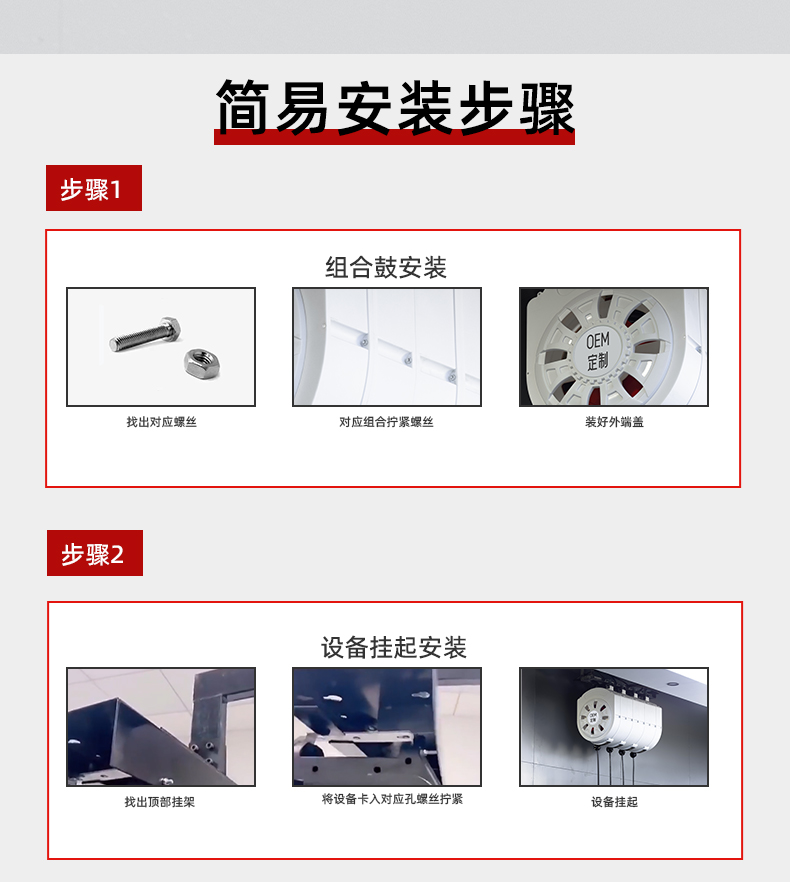 简易安装步骤

步骤1

组合鼓安装

找出对应螺丝

对应组合拧紧螺丝

OEM
定制

装好外端盖

步骤2

设备挂起安装

找出顶部挂架

将设备卡入对应孔螺丝拧紧

设备挂起