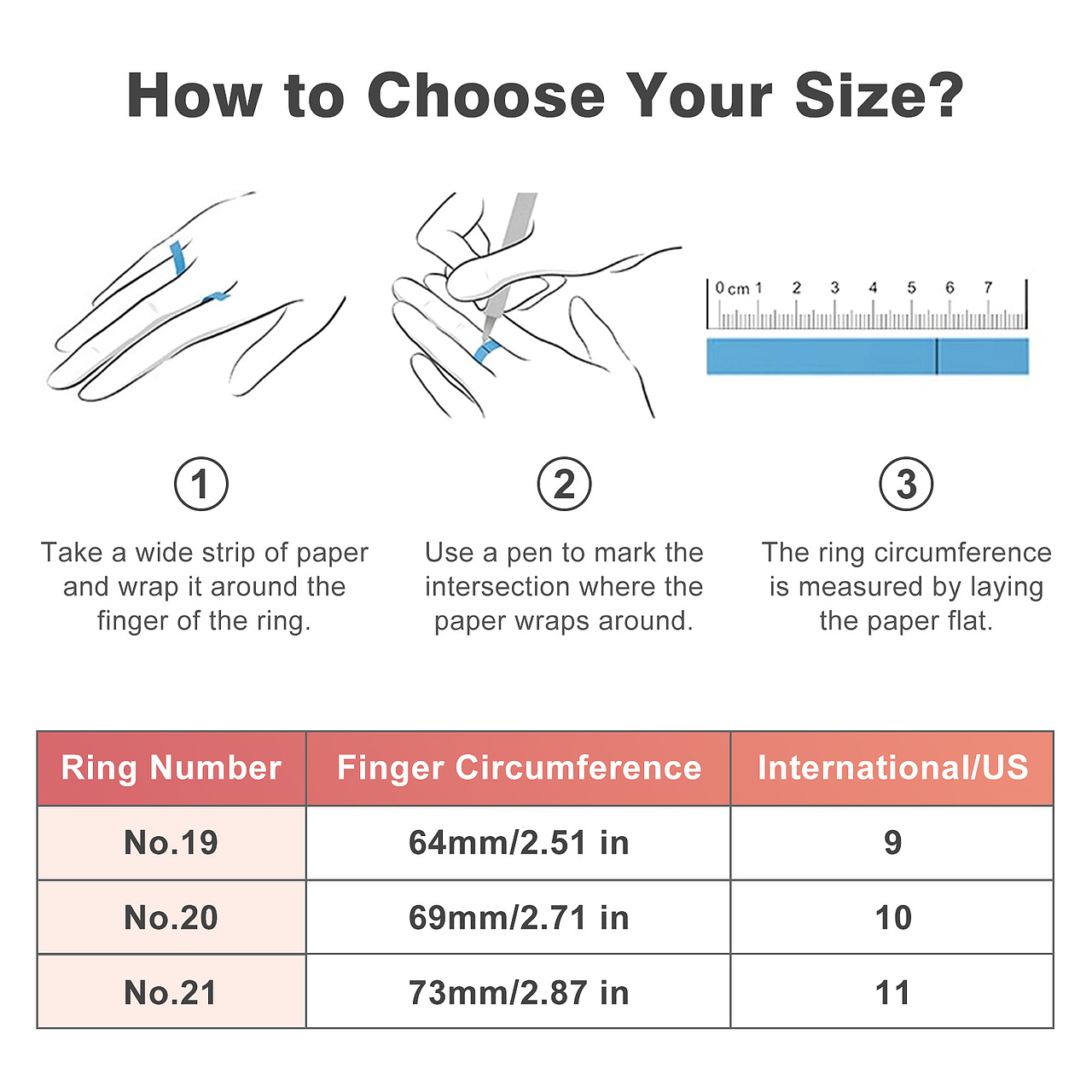 How to Choose Your Size?

0 cm 1 2 3 4 5 6 7

①

Take a wide strip of paper and wrap it around the finger of the ring.

②

Use a pen to mark the intersection where the paper wraps around.

③

The ring circumference is measured by laying the paper flat.

| Ring Number | Finger Circumference | International/US |
|---|---|---|
| No.19 | 64mm/2.51 in | 9 |
| No.20 | 69mm/2.71 in | 10 |
| No.21 | 73mm/2.87 in | 11 |