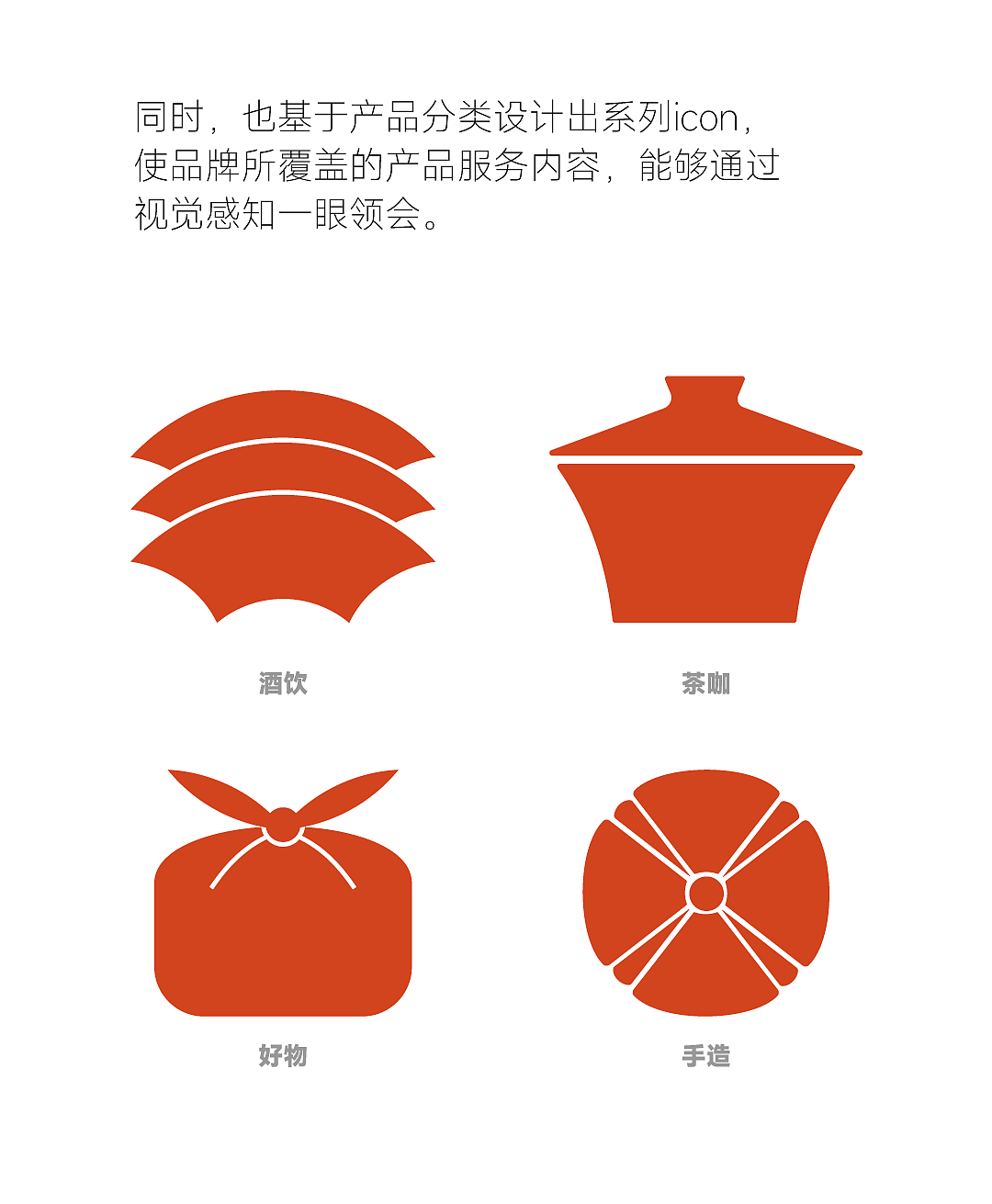 同时，也基于产品分类设计出系列icon，使品牌所覆盖的产品服务内容，能够通过视觉感知一眼领会。

酒饮

茶咖

好物

手造