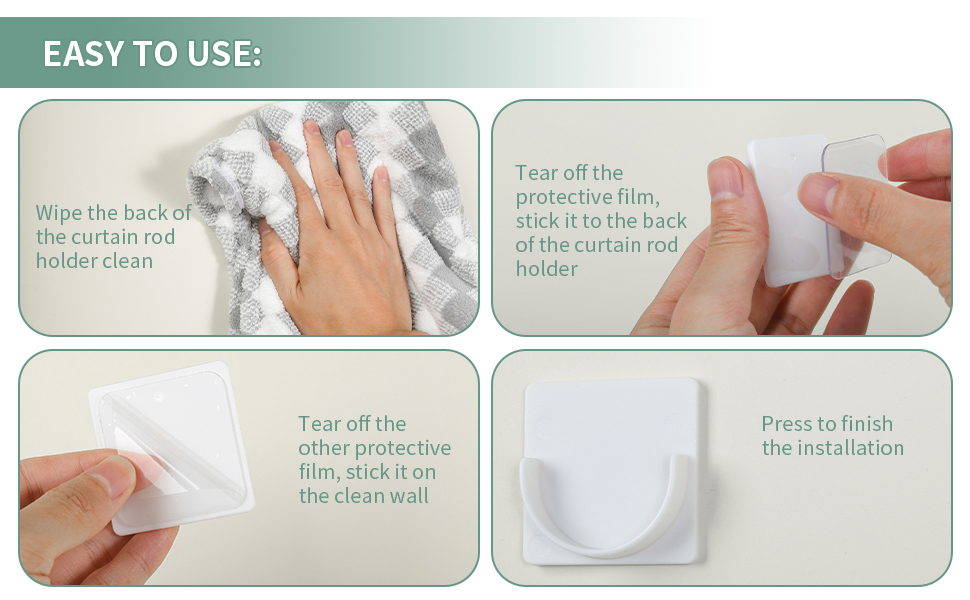 EASY TO USE:

Wipe the back of the curtain rod holder clean

Tear off the protective film, stick it to the back of the curtain rod holder

Tear off the other protective film, stick it on the clean wall

Press to finish the installation