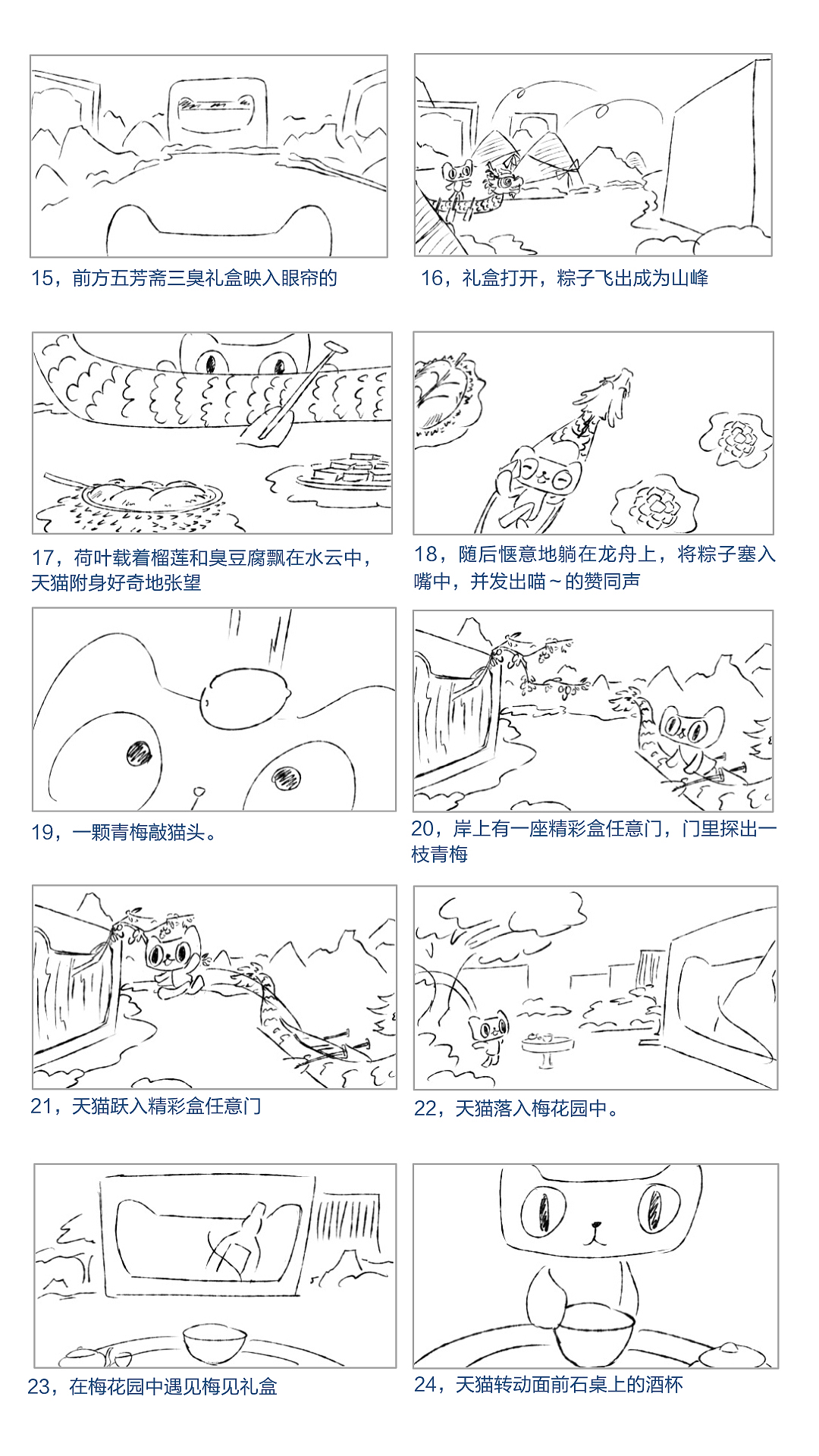 15，前方五芳斋三臭礼盒映入眼帘的

16，礼盒打开，粽子飞出成为山峰

17，荷叶载着榴莲和臭豆腐飘在水云中，天猫附身好奇地张望

18，随后惬意地躺在龙舟上，将粽子塞入嘴中，并发出喵~的赞同声

19，一颗青梅敲猫头。

20，岸上有一座精彩盒任意门，门里探出一枝青梅

21，天猫跃入精彩盒任意门

22，天猫落入梅花园中。

23，在梅花园中遇见梅见礼盒

24，天猫转动面前石桌上的酒杯