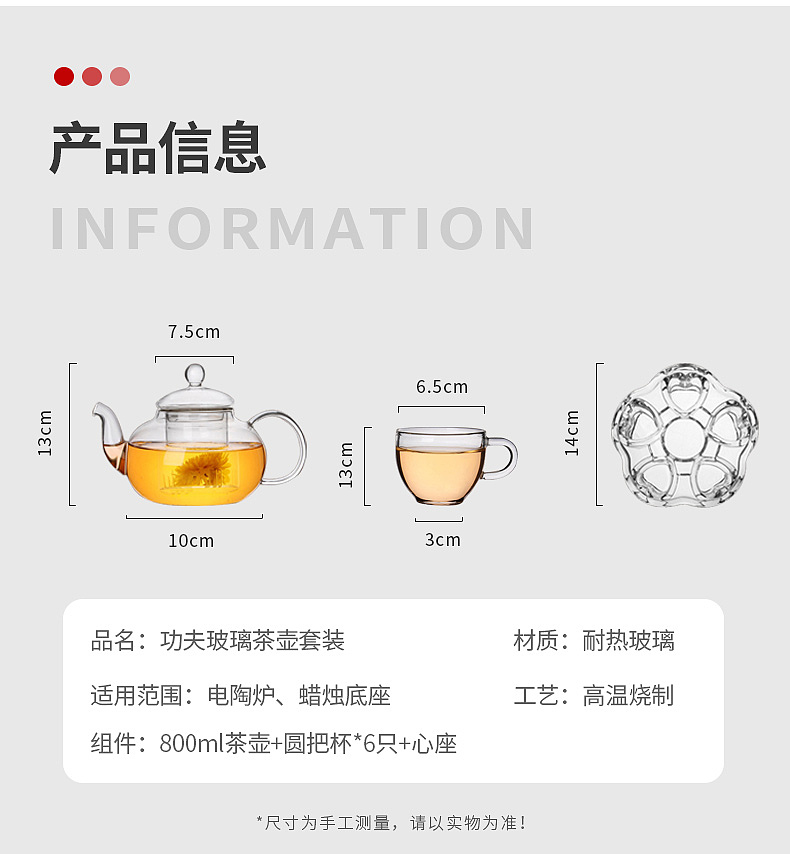 产品信息

INFORMATION

7.5cm

13cm

10cm

6.5cm

13cm

3cm

14cm

品名：功夫玻璃茶壶套装

材质：耐热玻璃

适用范围：电陶炉、蜡烛底座

工艺：高温烧制

组件：800ml茶壶+圆把杯*6只+心座

*尺寸为手工测量，请以实物为准！