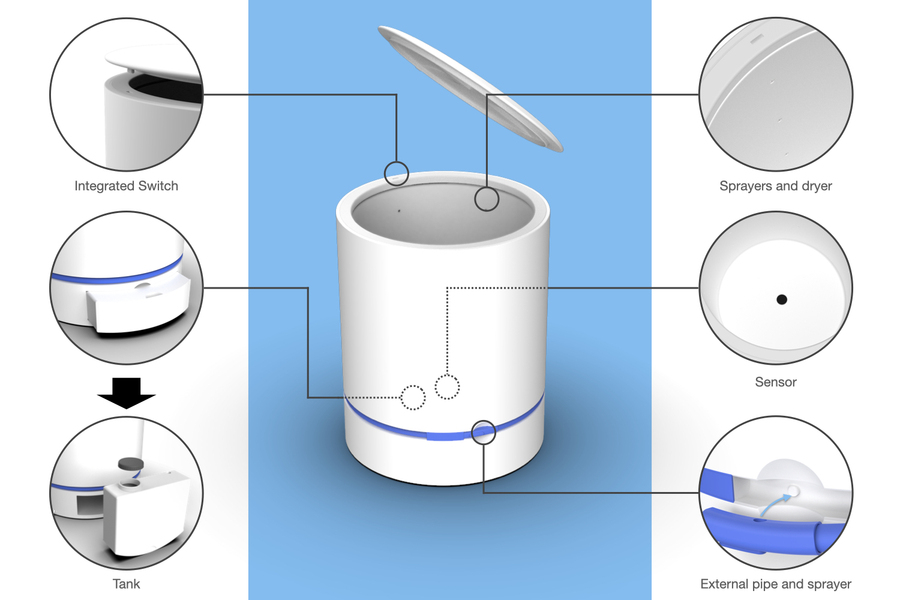 Integrated Switch

Tank

Sprayers and dryer

Sensor

External pipe and sprayer