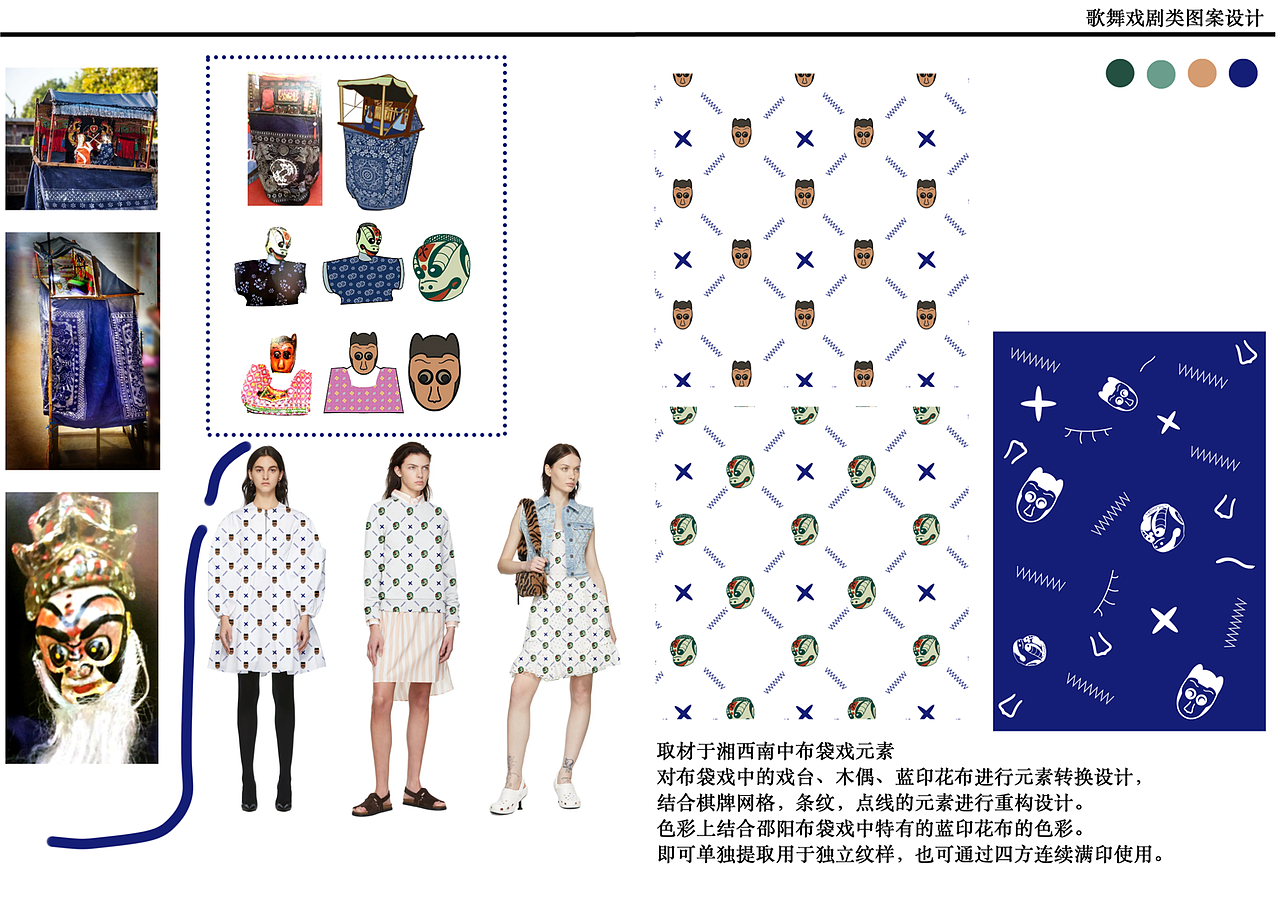 歌舞戏剧类图案设计

取材于湘西南中布袋戏元素
对布袋戏中的戏台、木偶、蓝印花布进行元素转换设计，
结合棋牌网格，条纹，点线的元素进行重构设计。
色彩上结合邵阳布袋戏中特有的蓝印花布的色彩。
即可单独提取用于独立纹样，也可通过四方连续满印使用。