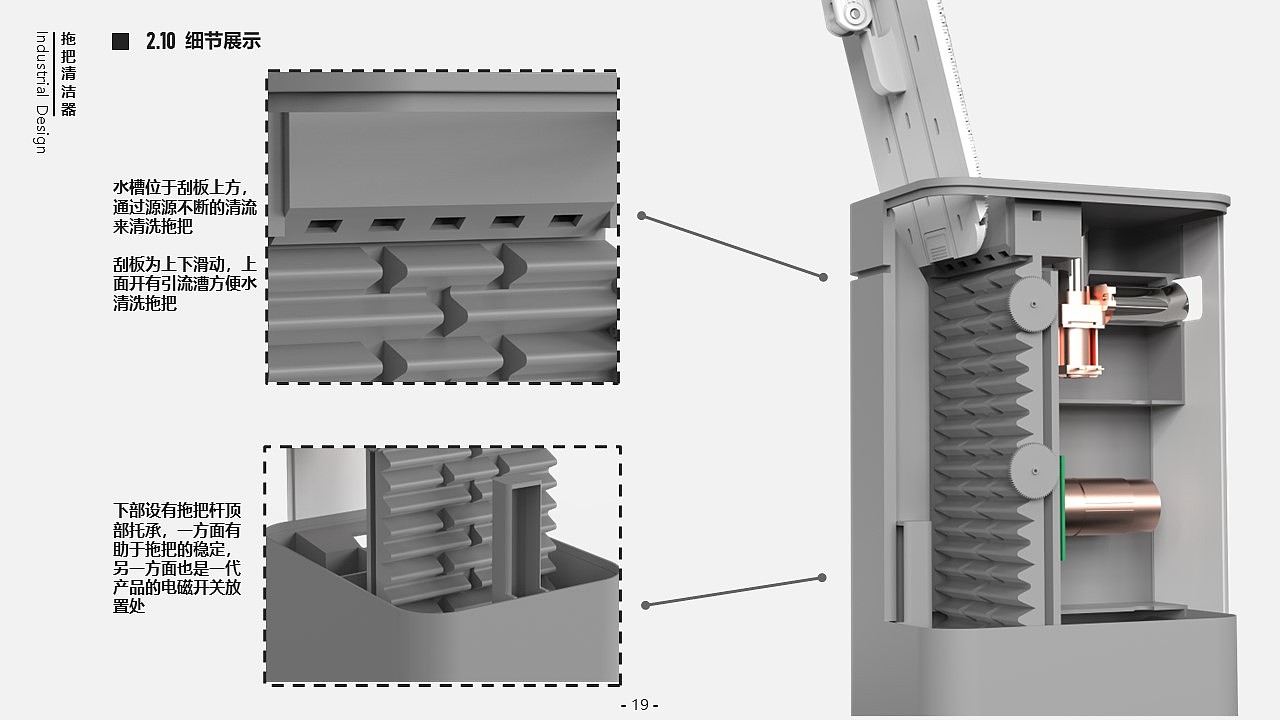 拖把清洁器
Industrial Design

2.10 细节展示

水槽位于刮板上方，通过源源不断的清流来清洗拖把

刮板为上下滑动，上面开有引流漕方便水清洗拖把

下部设有拖把杆顶部托承，一方面有助于拖把的稳定，另一方面也是一代产品的电磁开关放置处

- 19 -