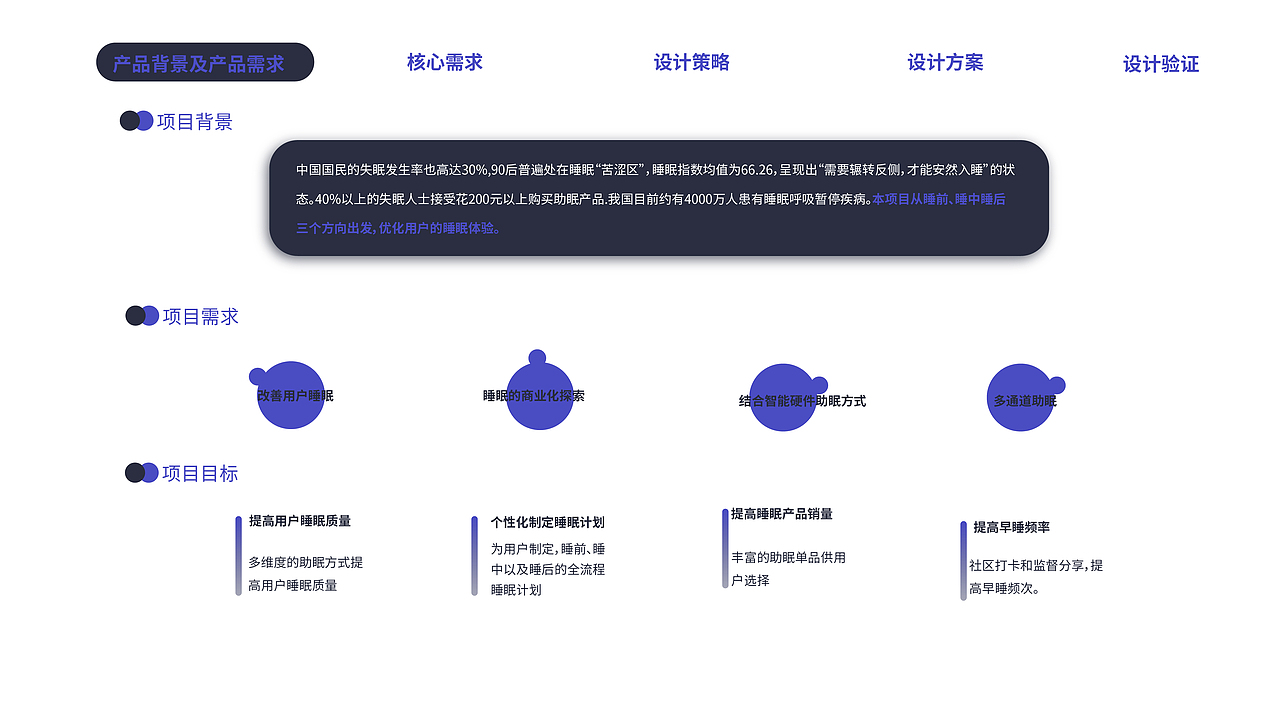 产品背景及产品需求

核心需求

设计策略

设计方案

设计验证

项目背景

中国国民的失眠发生率也高达30%,90后普遍处在睡眠“苦涩区”，睡眠指数均值为66.26，呈现出“需要辗转反侧，才能安然入睡”的状态。40%以上的失眠人士接受花200元以上购买助眠产品.我国目前约有4000万人患有睡眠呼吸暂停疾病。本项目从睡前、睡中睡后三个方向出发，优化用户的睡眠体验。

项目需求

改善用户睡眠

睡眠的商业化探索

结合智能硬件助眠方式

多通道助眠

项目目标

提高用户睡眠质量

多维度的助眠方式提高用户睡眠质量

个性化制定睡眠计划

为用户制定，睡前、睡中以及睡后的全流程睡眠计划

提高睡眠产品销量

丰富的助眠单品供用户选择

提高早睡频率

社区打卡和监督分享，提高早睡频次。