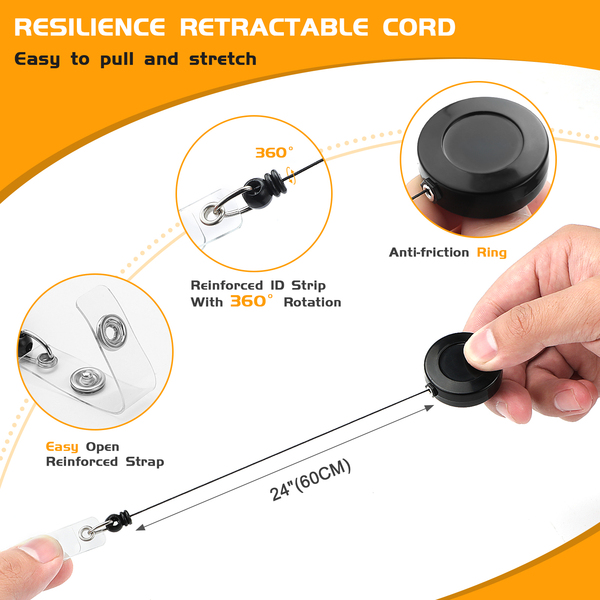 RESILIENCE RETRACTABLE CORD
Easy to pull and stretch

360°

Anti-friction Ring

Reinforced ID Strip With 360° Rotation

Easy Open Reinforced Strap

24"(60CM)