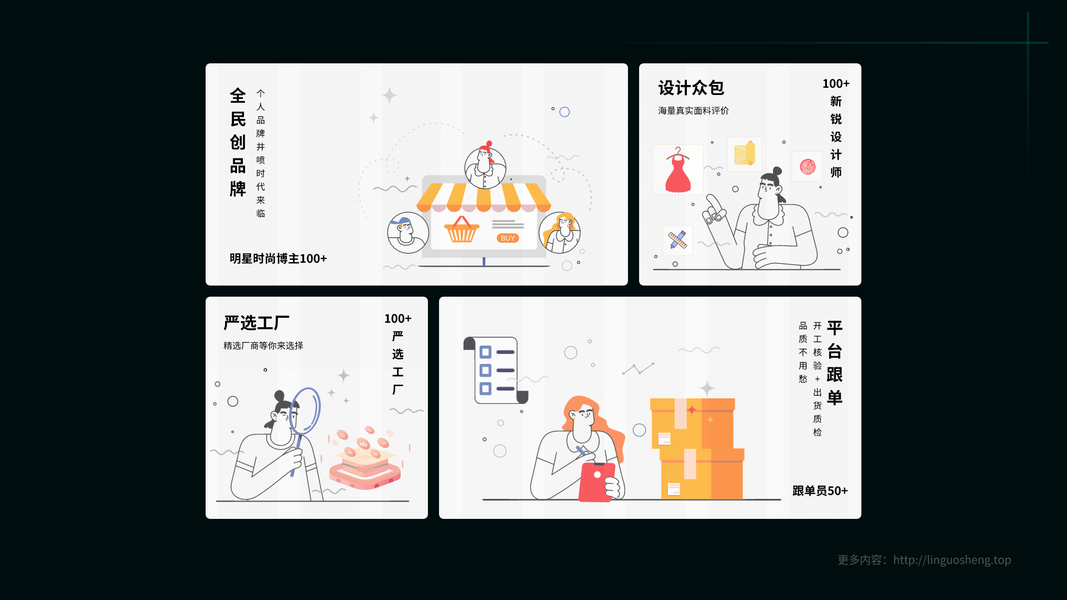 全民创品牌

个人品牌井喷时代来临

BUY

明星时尚博主100+

设计众包

海量真实面料评价

100+
新锐设计师

严选工厂

精选厂商等你来选择

100+
严选工厂

平台跟单

开工核验+出货质检

品质不用愁

跟单员50+

更多内容：http://linguosheng.top