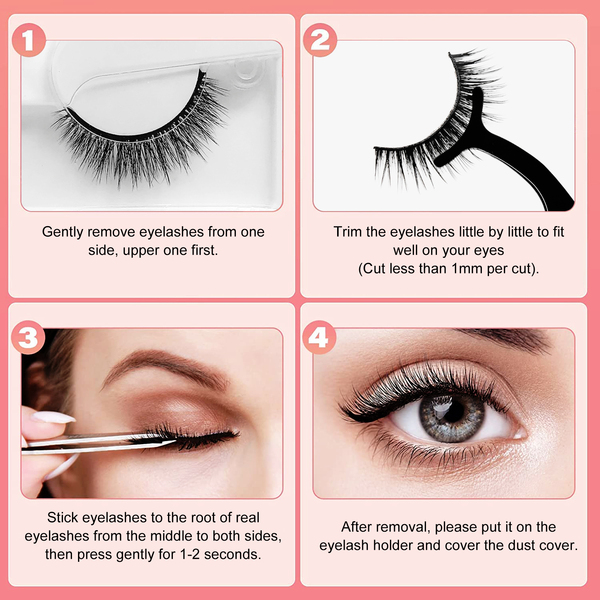 1

Gently remove eyelashes from one side, upper one first.

2

Trim the eyelashes little by little to fit well on your eyes
(Cut less than 1mm per cut).

3

Stick eyelashes to the root of real eyelashes from the middle to both sides, then press gently for 1-2 seconds.

4

After removal, please put it on the eyelash holder and cover the dust cover.