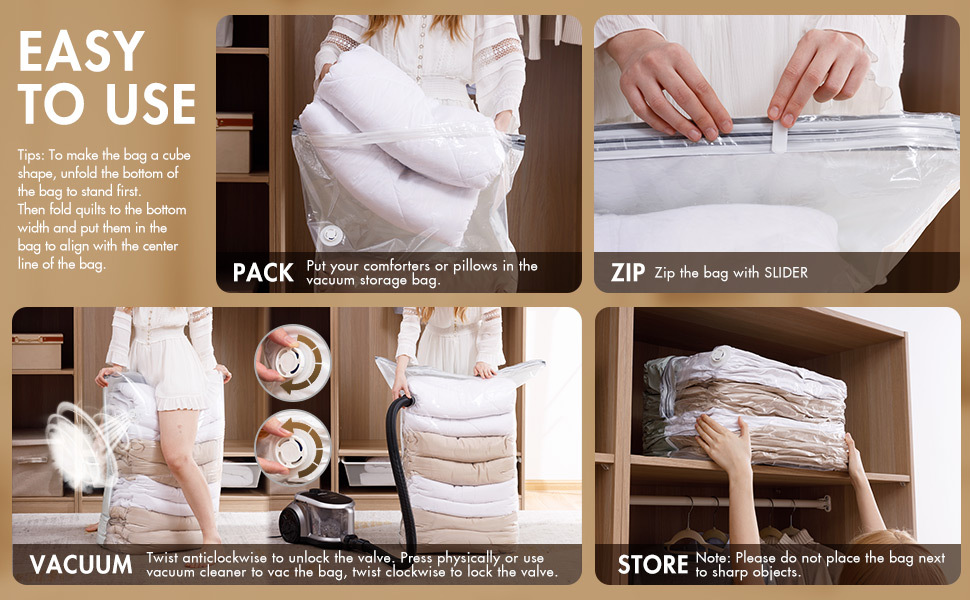 EASY TO USE

Tips: To make the bag a cube shape, unfold the bottom of the bag to stand first. Then fold quilts to the bottom width and put them in the bag to align with the center line of the bag.

PACK Put your comforters or pillows in the vacuum storage bag.

ZIP Zip the bag with SLIDER

VACUUM Twist anticlockwise to unlock the valve. Press physically or use vacuum cleaner to vac the bag, twist clockwise to lock the valve.

STORE Note: Please do not place the bag next to sharp objects.