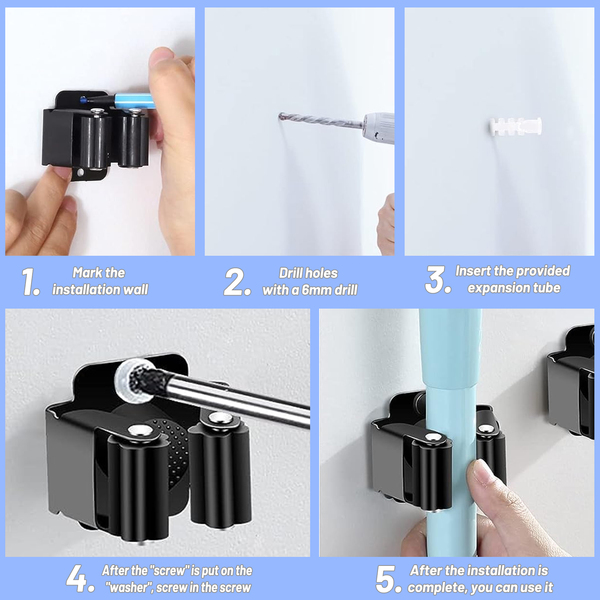 1. Mark the installation wall

2. Drill holes with a 6mm drill

3. Insert the provided expansion tube

4. After the "screw" is put on the "washer", screw in the screw

5. After the installation is complete, you can use it