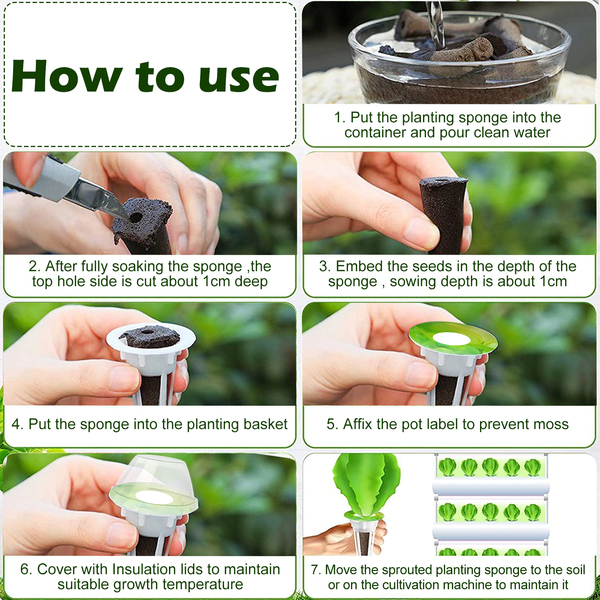 How to use

1. Put the planting sponge into the container and pour clean water

2. After fully soaking the sponge ,the top hole side is cut about 1cm deep

3. Embed the seeds in the depth of the sponge , sowing depth is about 1cm

4. Put the sponge into the planting basket

5. Affix the pot label to prevent moss

6. Cover with Insulation lids to maintain suitable growth temperature

7. Move the sprouted planting sponge to the soil or on the cultivation machine to maintain it