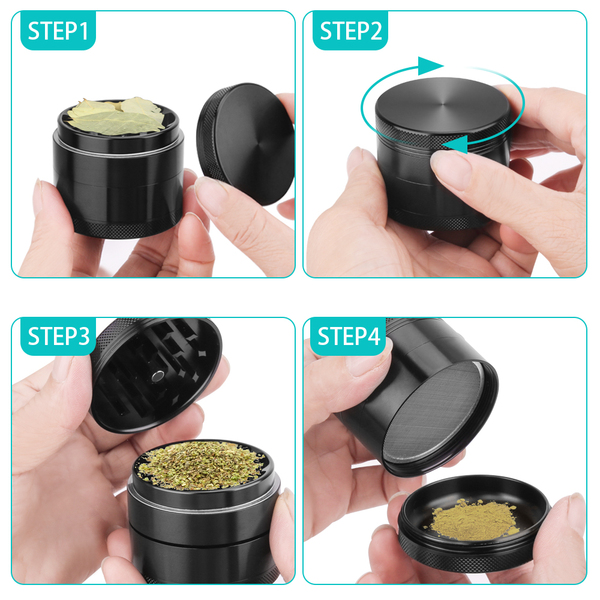 STEP1

STEP2

STEP3

STEP4