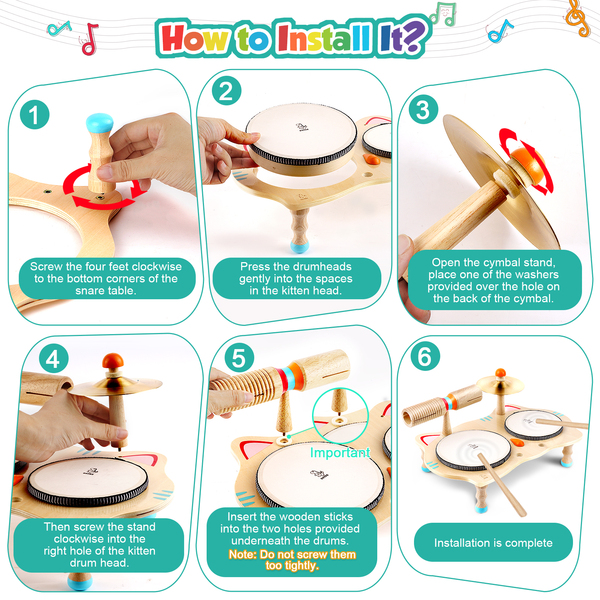 How to Install It?

1

Screw the four feet clockwise to the bottom corners of the snare table.

2

Press the drumheads gently into the spaces in the kitten head.

3

Open the cymbal stand, place one of the washers provided over the hole on the back of the cymbal.

4

Then screw the stand clockwise into the right hole of the kitten drum head.

5

Important

Insert the wooden sticks into the two holes provided underneath the drums.

Note: Do not screw them too tightly.

6

Installation is complete