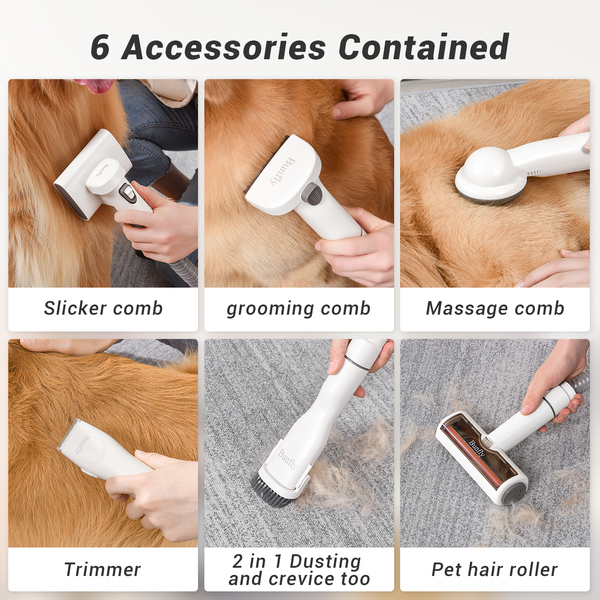 6 Accessories Contained

Bunfly

Slicker comb

Bunfly

grooming comb

Massage comb

Bunfly

Trimmer

Bunfly

2 in 1 Dusting and crevice too

Bunfly

Pet hair roller