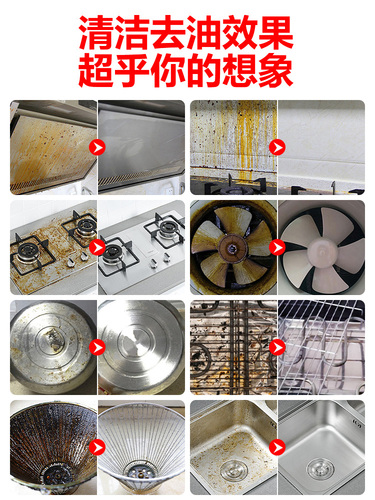 清洁去油效果
超乎你的想象