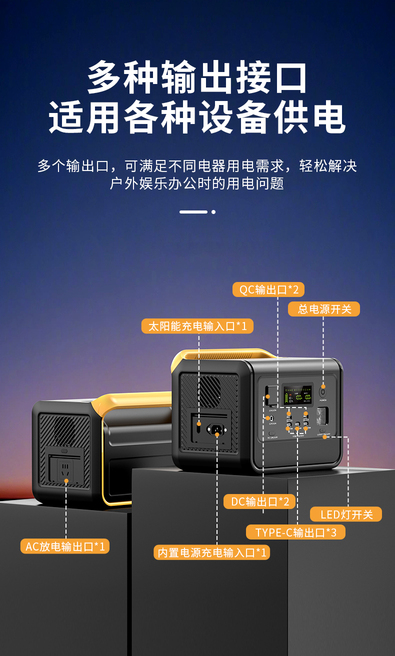 多种输出接口
适用各种设备供电

多个输出口，可满足不同电器用电需求，轻松解决户外娱乐办公时的用电问题

QC输出口*2

总电源开关

太阳能充电输入口*1

DC输出口*2

LED灯开关

TYPE-C输出口*3

AC放电输出口*1

内置电源充电输入口*1