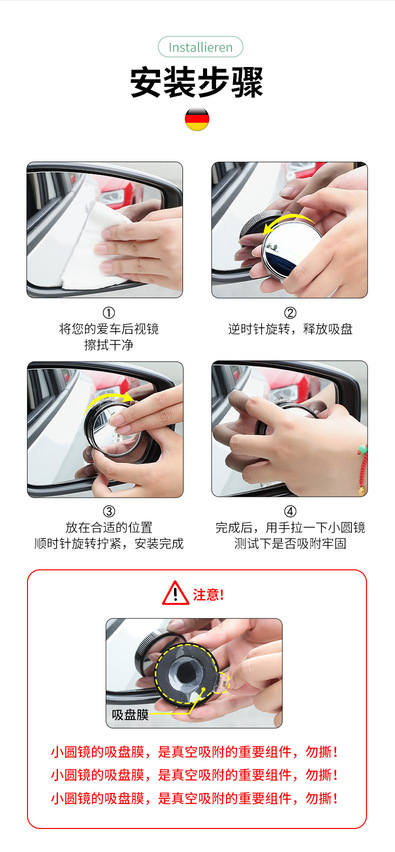 Installieren

安装步骤

①
将您的爱车后视镜
擦拭干净

②
逆时针旋转，释放吸盘

③
放在合适的位置
顺时针旋转拧紧，安装完成

④
完成后，用手拉一下小圆镜
测试下是否吸附牢固

注意!

吸盘膜

小圆镜的吸盘膜，是真空吸附的重要组件，勿撕！
小圆镜的吸盘膜，是真空吸附的重要组件，勿撕！
小圆镜的吸盘膜，是真空吸附的重要组件，勿撕！