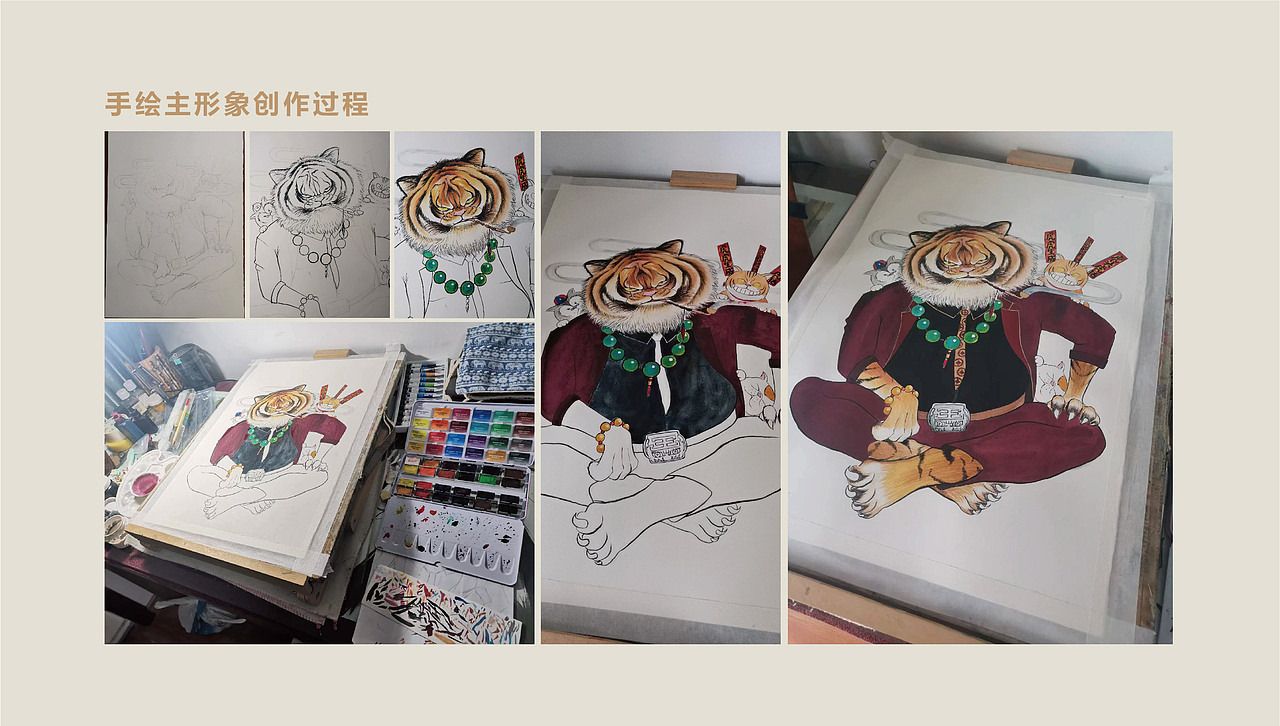 手绘主形象创作过程