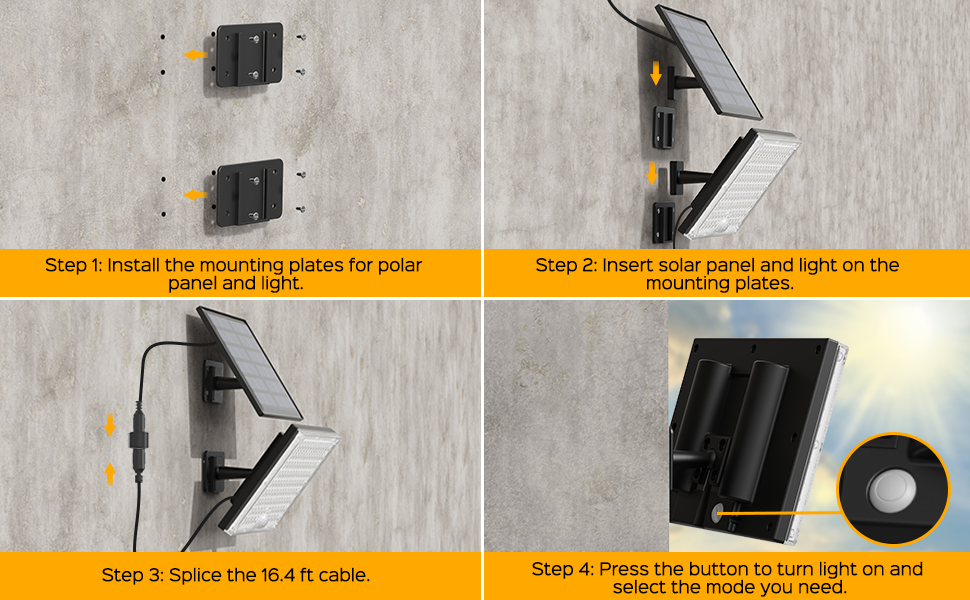 Step 1: Install the mounting plates for polar panel and light.

Step 2: Insert solar panel and light on the mounting plates.

Step 3: Splice the 16.4 ft cable.

Step 4: Press the button to turn light on and select the mode you need.