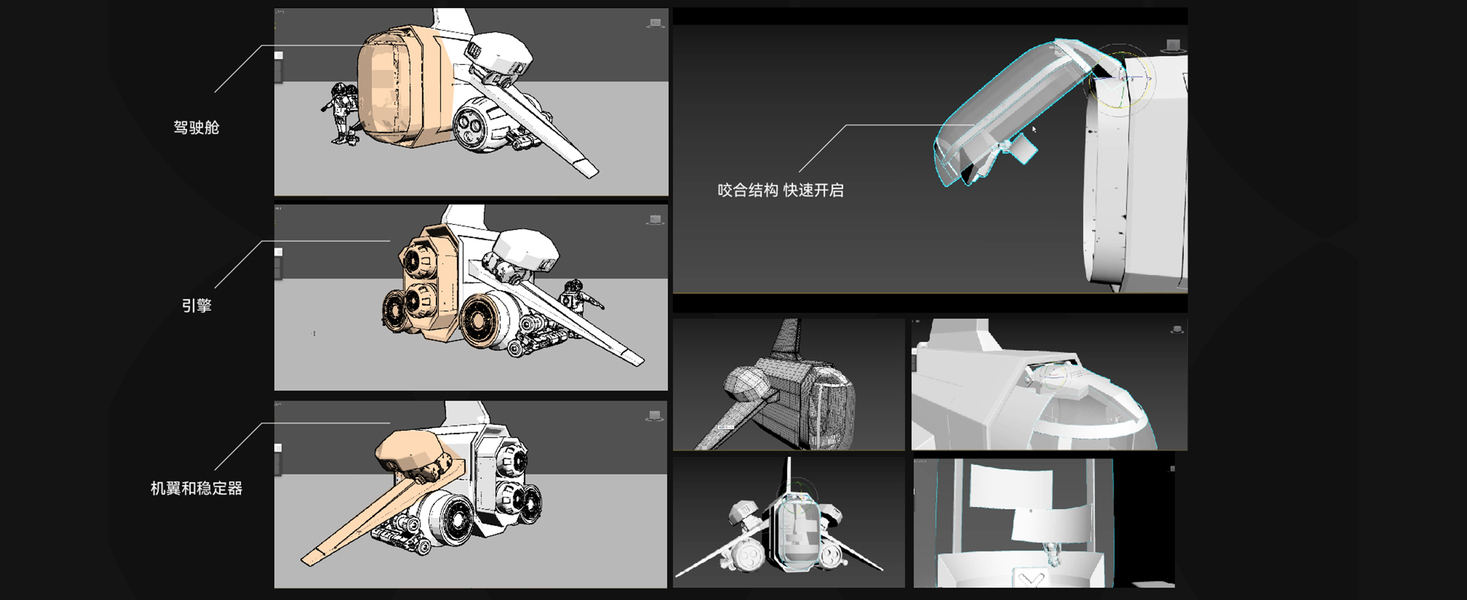 驾驶舱

引擎

机翼和稳定器

咬合结构 快速开启