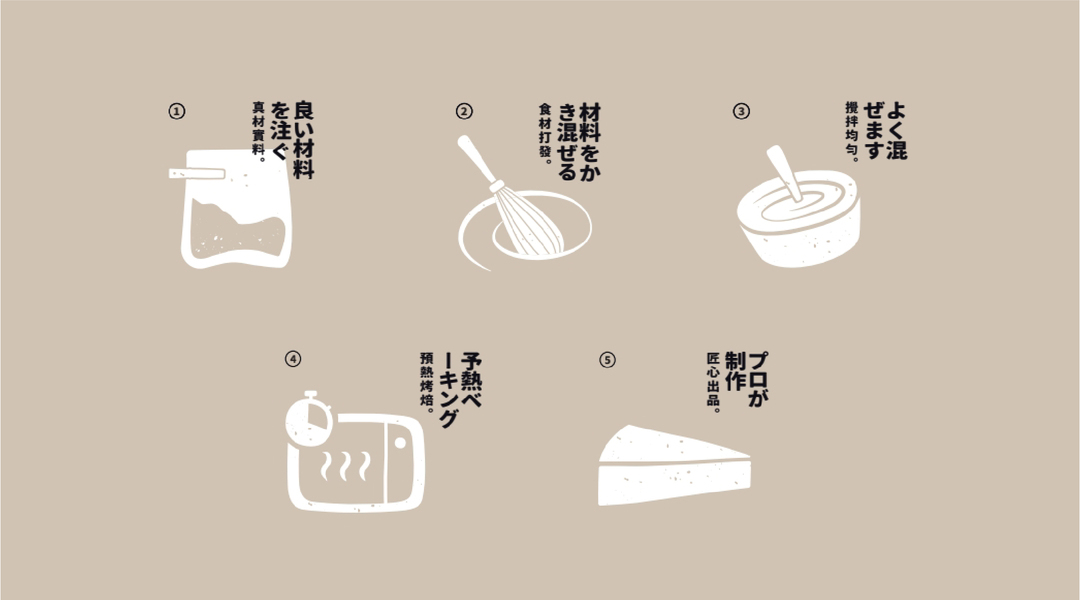 ①
良い材料を注ぐ
真材實料。

②
材料をかき混ぜる
食材打發。

③
よく混ぜます
攪拌均勻。

④
予熱ベーキング
預熱烤焙。

⑤
プロが制作
匠心出品。