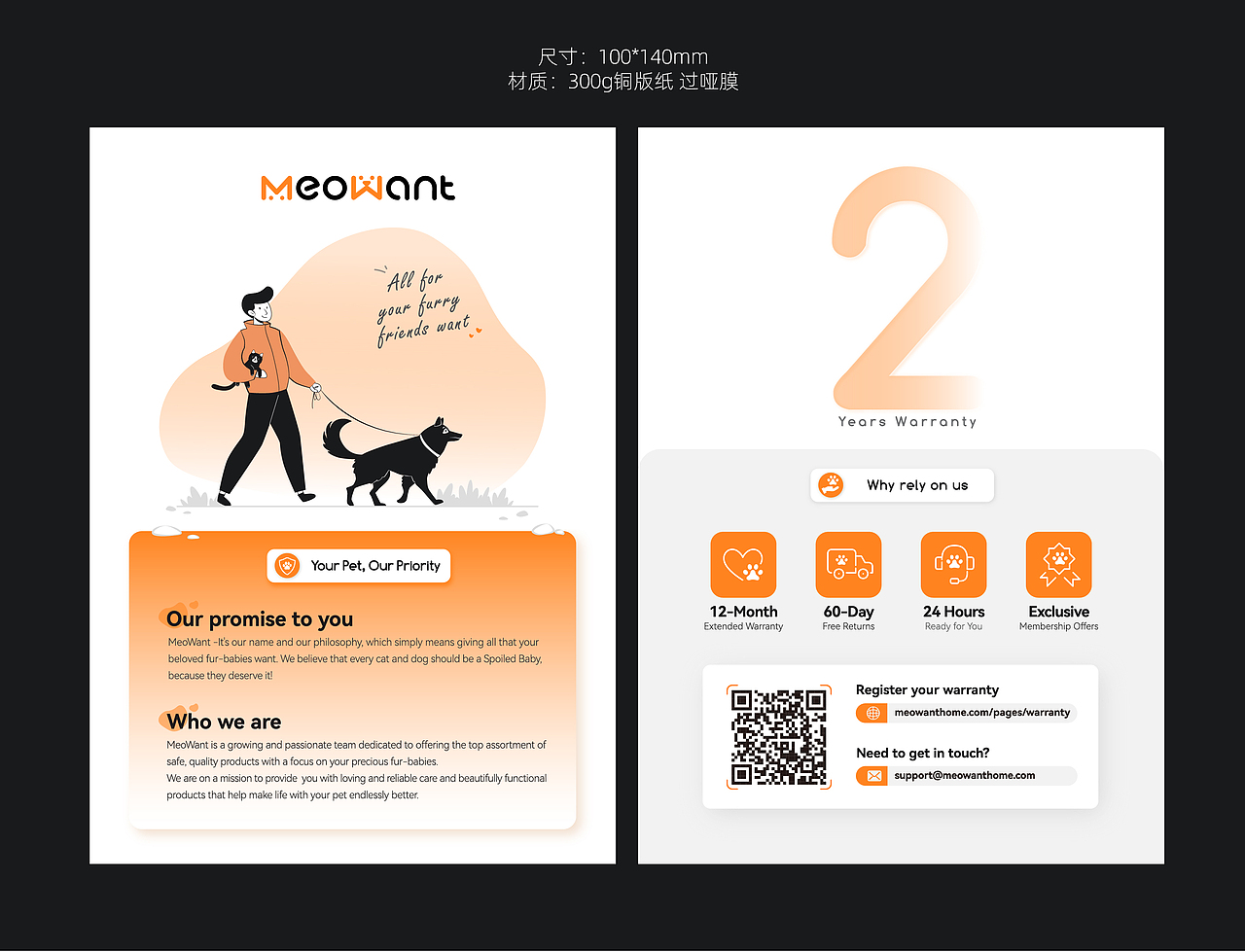 尺寸：100*140mm
材质：300g铜版纸 过哑膜

MeoWant

All for your furry friends want

Your Pet, Our Priority

Our promise to you

MeoWant -It's our name and our philosophy, which simply means giving all that your beloved fur-babies want. We believe that every cat and dog should be a Spoiled Baby, because they deserve it!

Who we are

MeoWant is a growing and passionate team dedicated to offering the top assortment of safe, quality products with a focus on your precious fur-babies.
We are on a mission to provide you with loving and reliable care and beautifully functional products that help make life with your pet endlessly better.

2

Years Warranty

Why rely on us

12-Month
Extended Warranty

60-Day
Free Returns

24 Hours
Ready for You

Exclusive
Membership Offers

Register your warranty
meowanthome.com/pages/warranty

Need to get in touch?
support@meowanthome.com