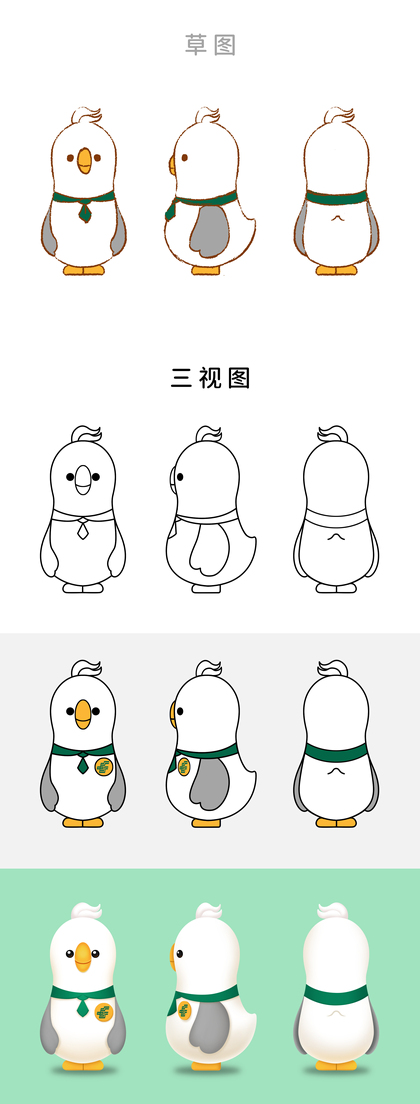 草图

三视图