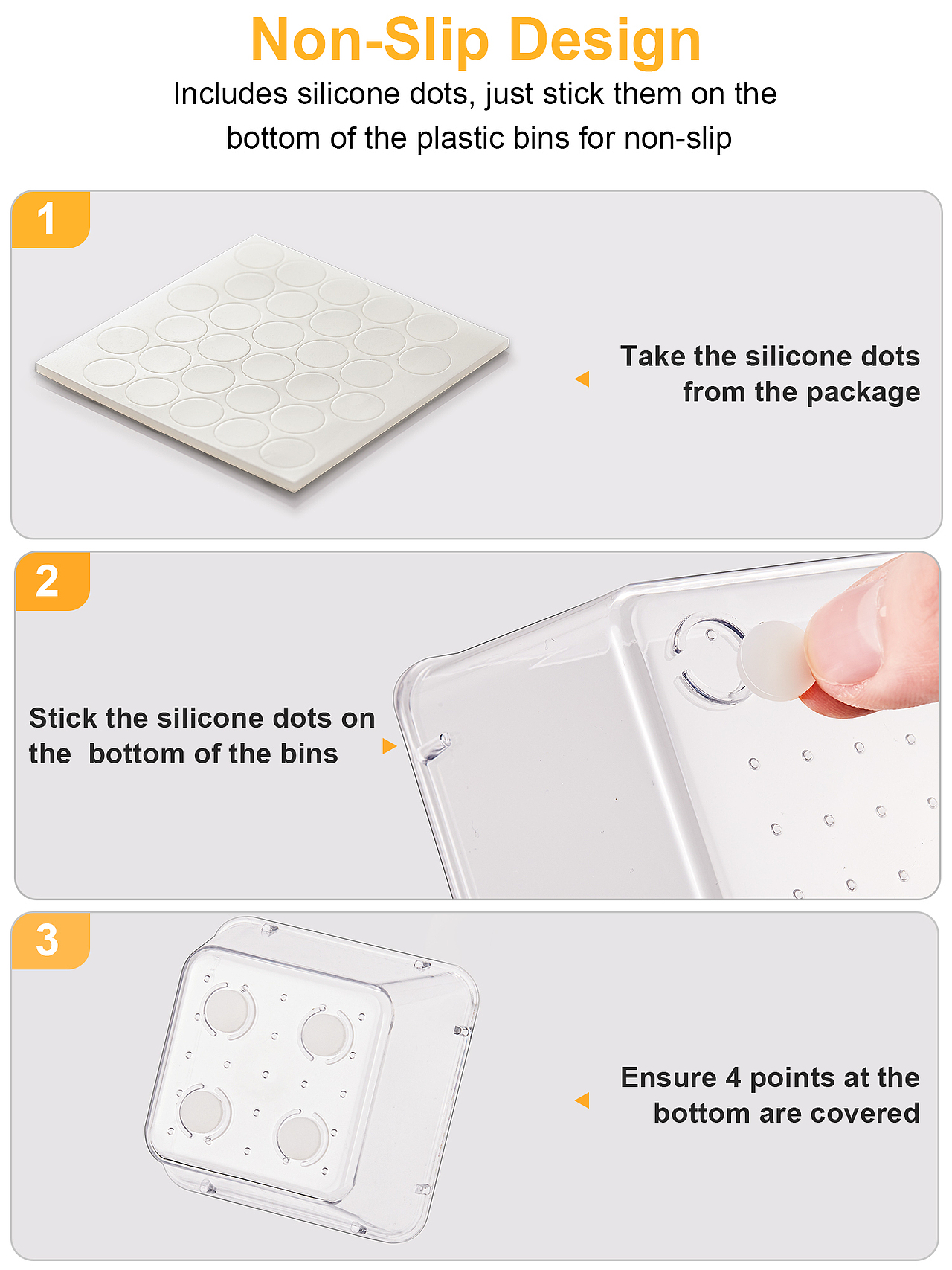 Non-Slip Design

Includes silicone dots, just stick them on the bottom of the plastic bins for non-slip

1

Take the silicone dots from the package

2

Stick the silicone dots on the bottom of the bins

3

Ensure 4 points at the bottom are covered