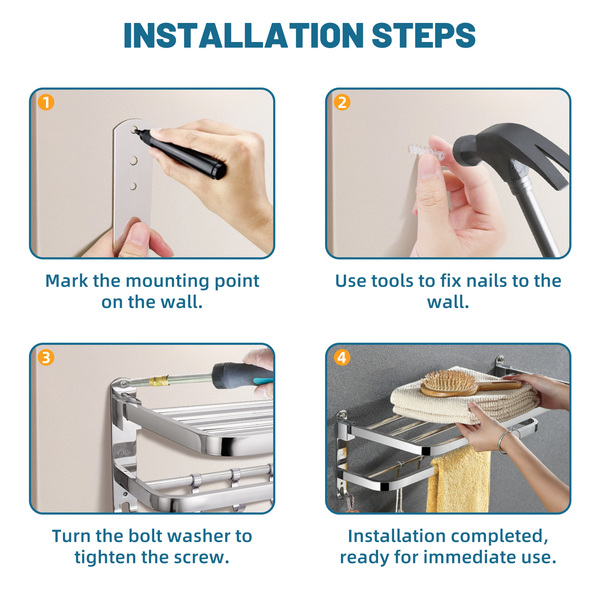 INSTALLATION STEPS

1

Mark the mounting point on the wall.

2

Use tools to fix nails to the wall.

3

Turn the bolt washer to tighten the screw.

4

Installation completed, ready for immediate use.