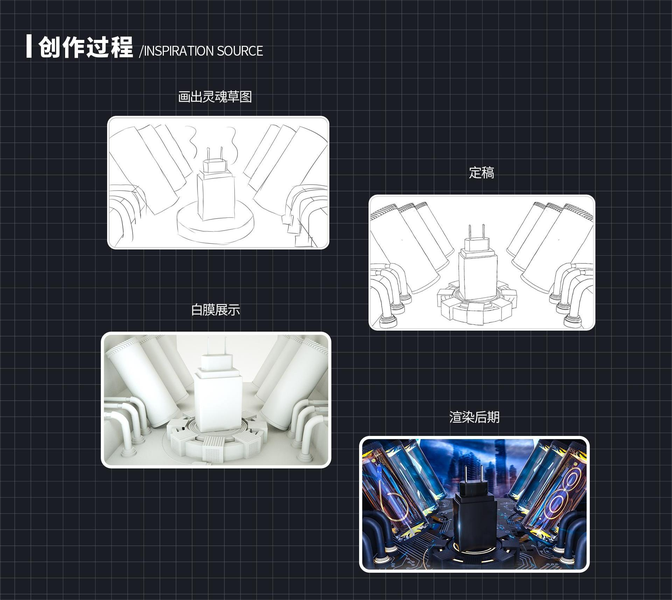 创作过程 /INSPIRATION SOURCE

画出灵魂草图

定稿

白膜展示

渲染后期