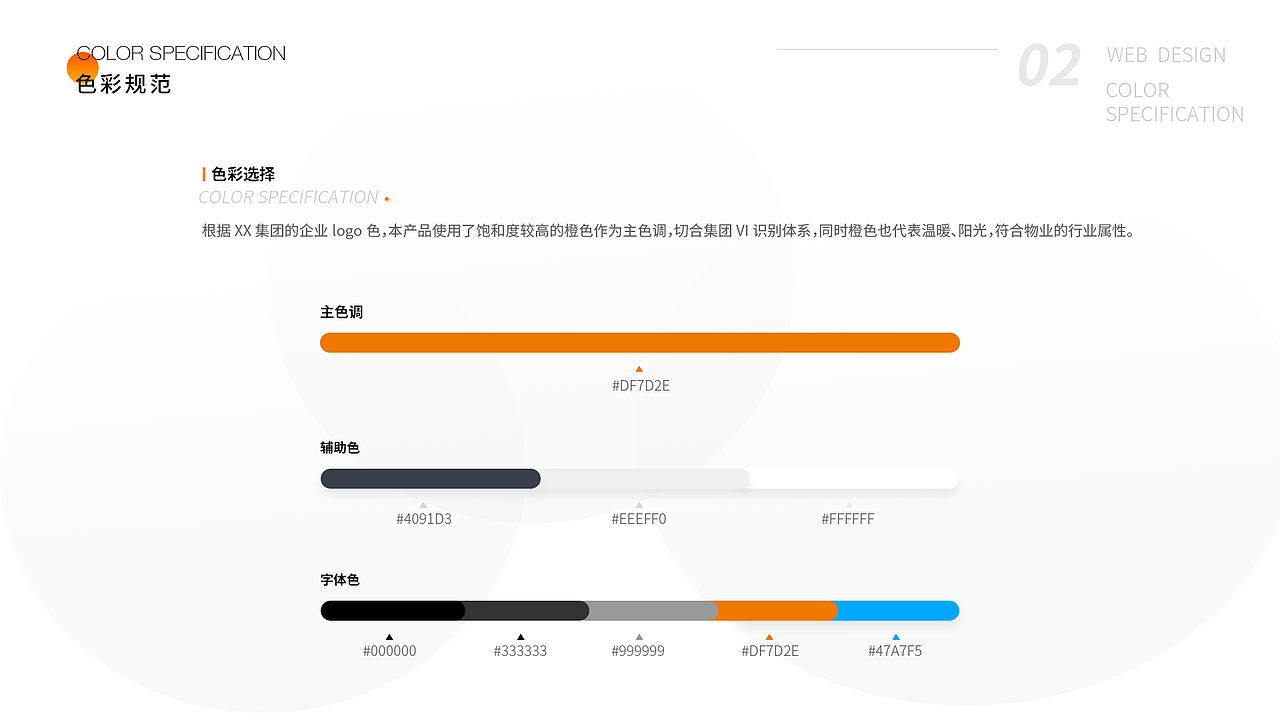 COLOR SPECIFICATION
色彩规范

02 WEB DESIGN
COLOR SPECIFICATION

色彩选择
COLOR SPECIFICATION

根据 XX 集团的企业 logo 色，本产品使用了饱和度较高的橙色作为主色调，切合集团 VI 识别体系，同时橙色也代表温暖、阳光，符合物业的行业属性。

主色调

#DF7D2E

辅助色

#4091D3
#EEEFF0
#FFFFFF

字体色

#000000
#333333
#999999
#DF7D2E
#47A7F5