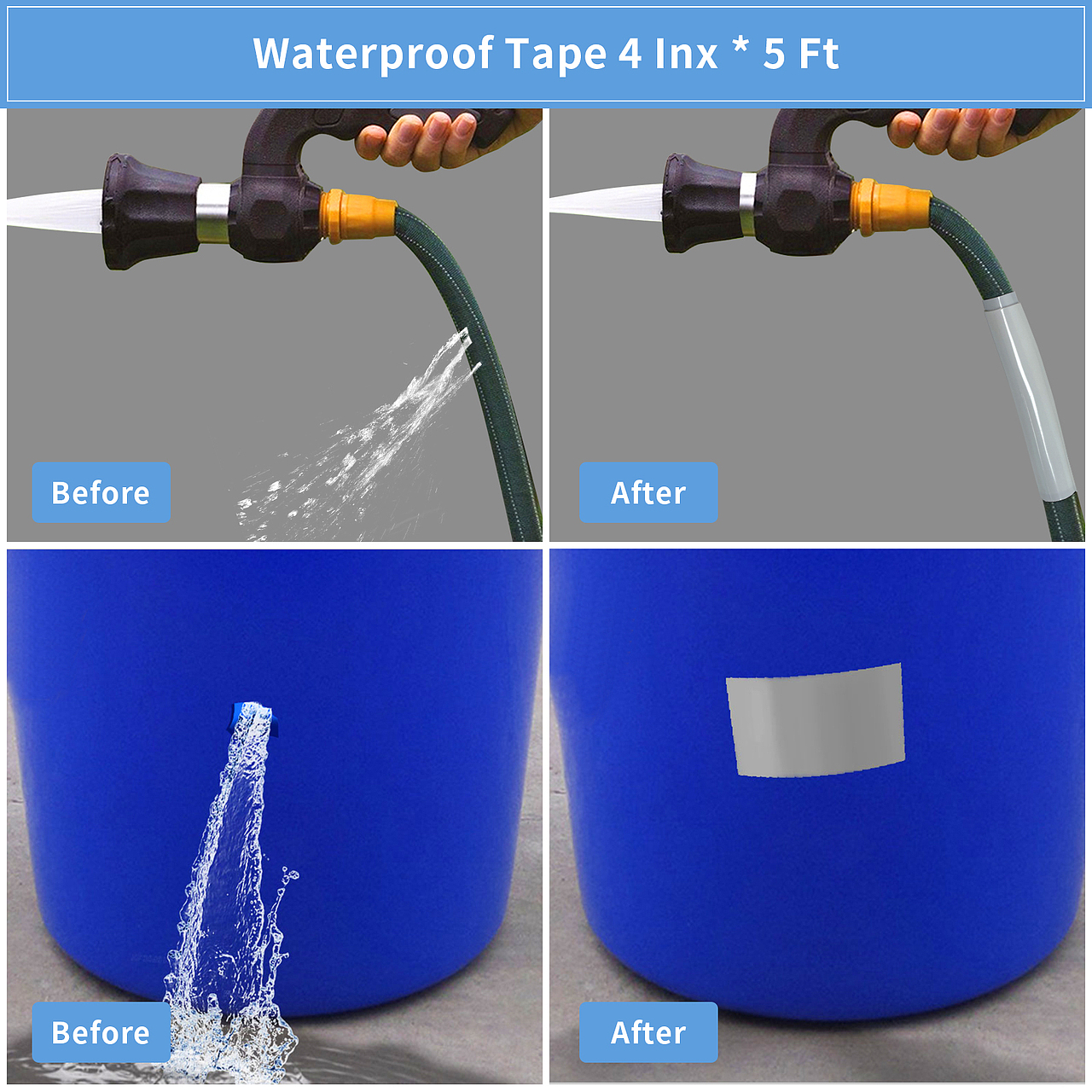 Waterproof Tape 4 Inx * 5 Ft

Before

After

Before

After