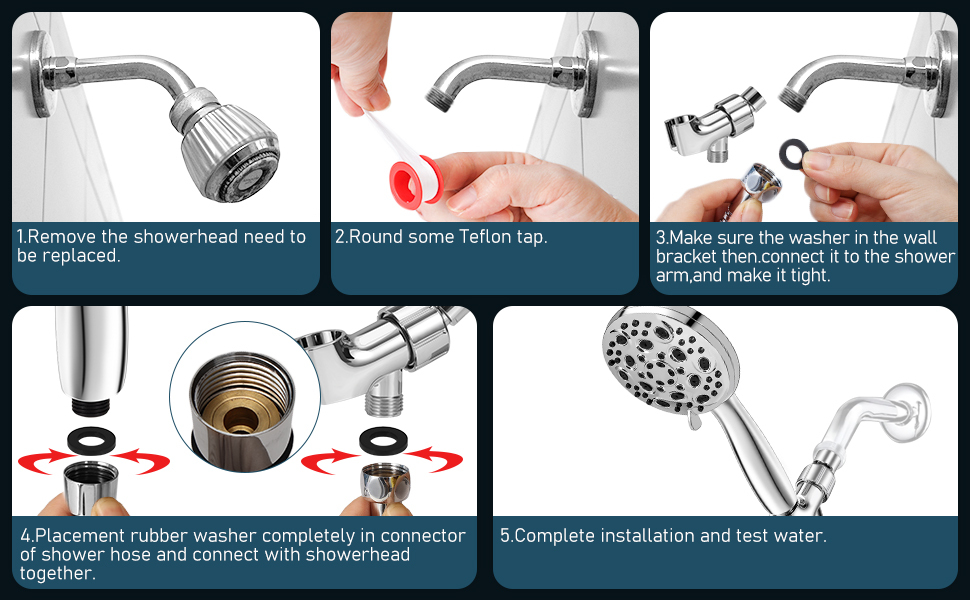 1.Remove the showerhead need to be replaced.

2.Round some Teflon tap.

3.Make sure the washer in the wall bracket then.connect it to the shower arm,and make it tight.

4.Placement rubber washer completely in connector of shower hose and connect with showerhead together.

5.Complete installation and test water.